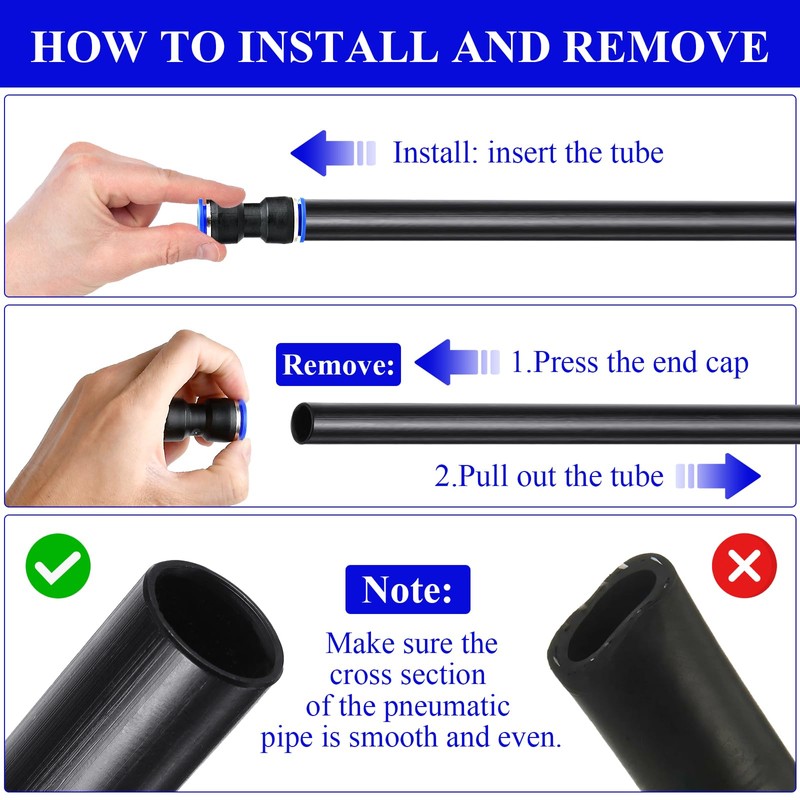 HOW TO INSTALL AND REMOVE

Install: insert the tube

Remove:

1.Press the end cap

2.Pull out the tube

Note:

Make sure the cross section of the pneumatic pipe is smooth and even.