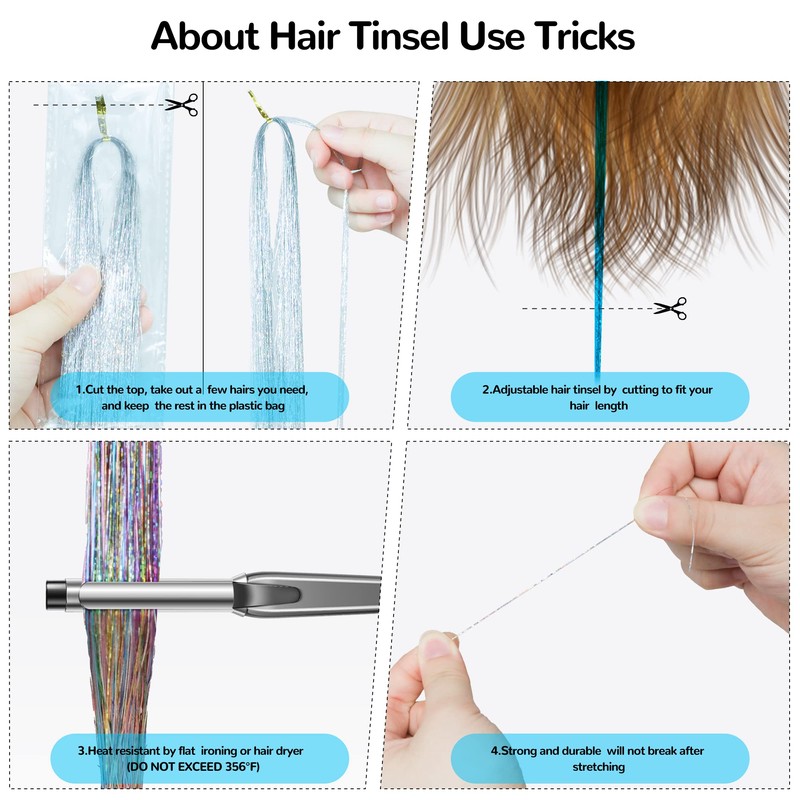 About Hair Tinsel Use Tricks

1.Cut the top, take out a few hairs you need, and keep the rest in the plastic bag

2.Adjustable hair tinsel by cutting to fit your hair length

3.Heat resistant by flat ironing or hair dryer (DO NOT EXCEED 356°F)

4.Strong and durable will not break after stretching