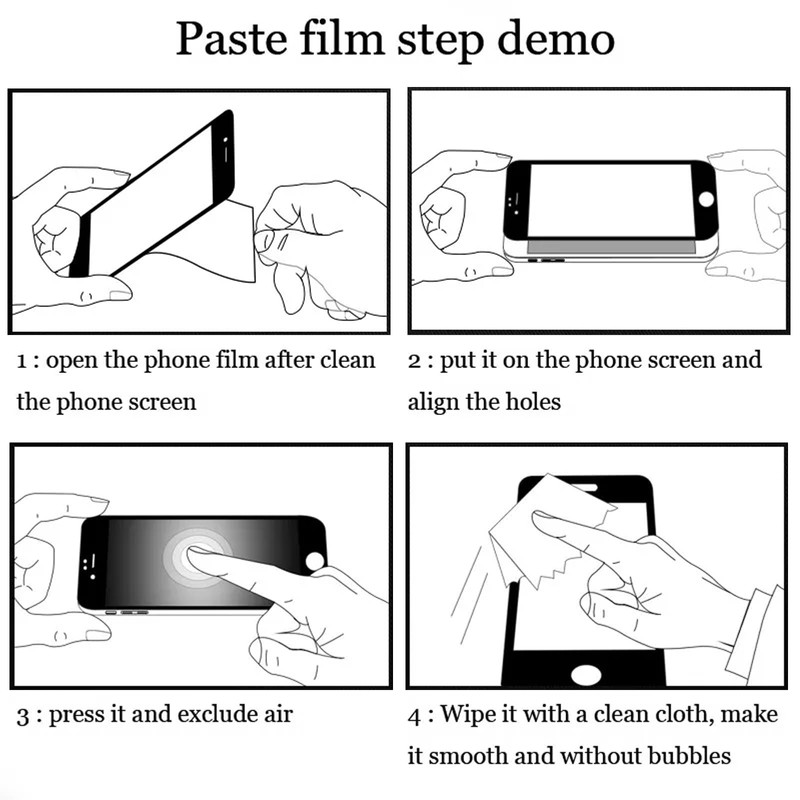 Paste film step demo

1 : open the phone film after clean the phone screen

2 : put it on the phone screen and align the holes

3 : press it and exclude air

4 : Wipe it with a clean cloth, make it smooth and without bubbles