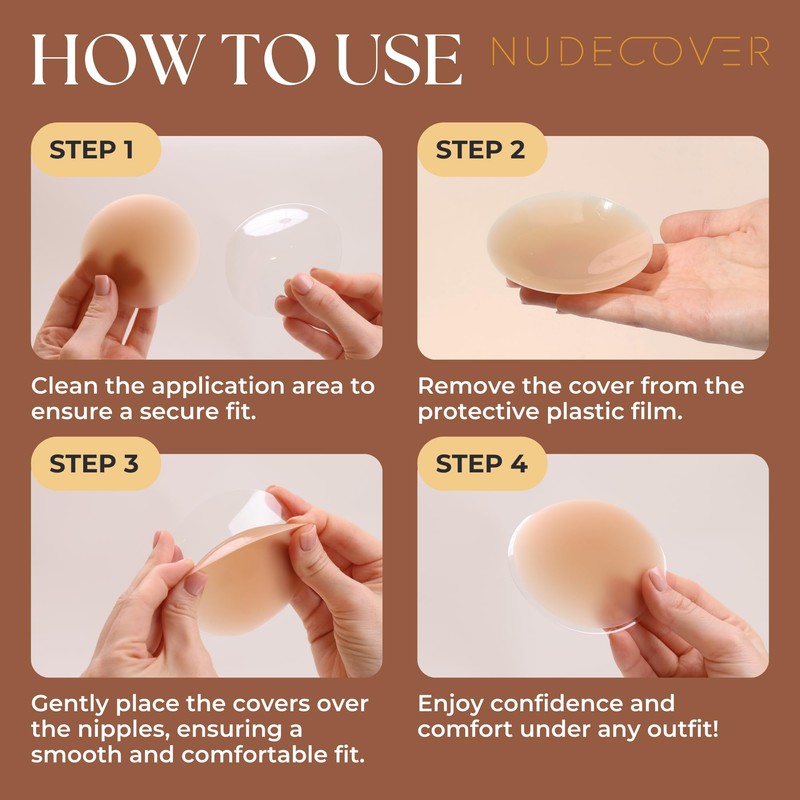 HOW TO USE NUDECOVER

STEP 1

Clean the application area to ensure a secure fit.

STEP 2

Remove the cover from the protective plastic film.

STEP 3

Gently place the covers over the nipples, ensuring a smooth and comfortable fit.

STEP 4

Enjoy confidence and comfort under any outfit!