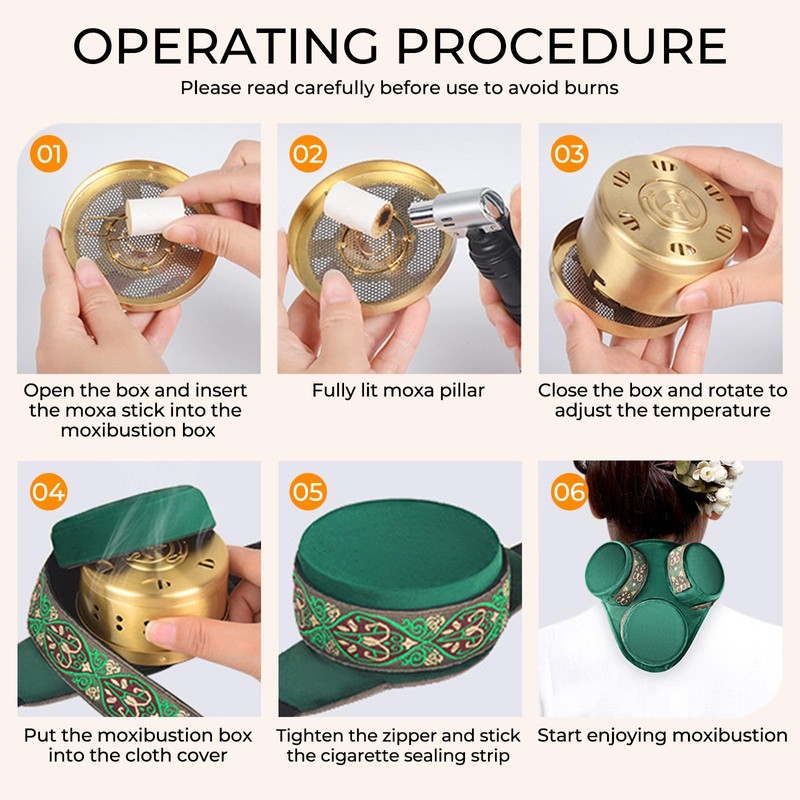 OPERATING PROCEDURE

Please read carefully before use to avoid burns

01

Open the box and insert the moxa stick into the moxibustion box

02

Fully lit moxa pillar

03

Close the box and rotate to adjust the temperature

04

Put the moxibustion box into the cloth cover

05

Tighten the zipper and stick the cigarette sealing strip

06

Start enjoying moxibustion