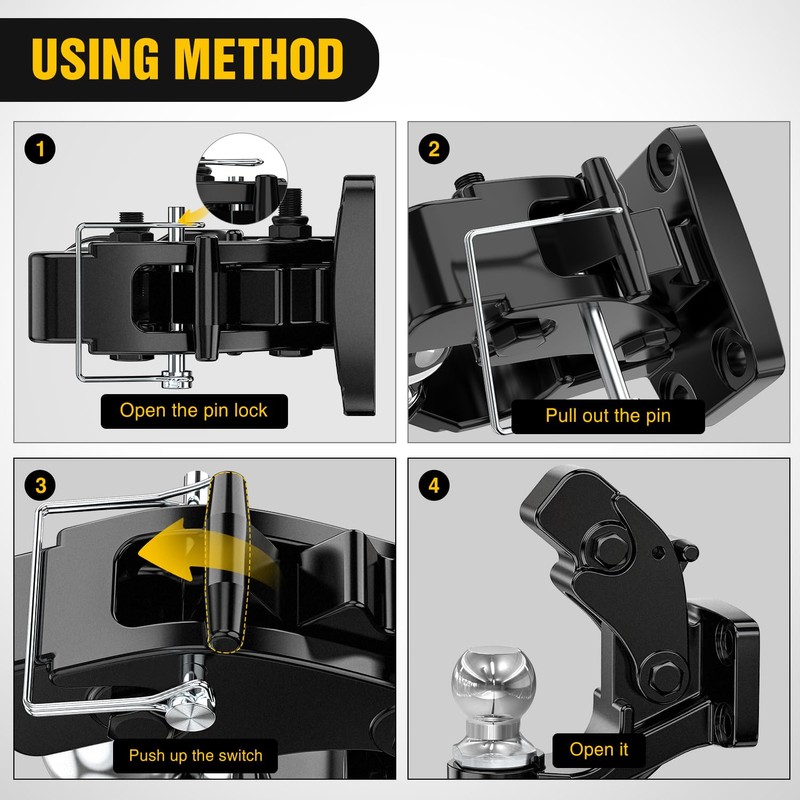 USING METHOD

1

Open the pin lock

2

Pull out the pin

3

Push up the switch

4

Open it