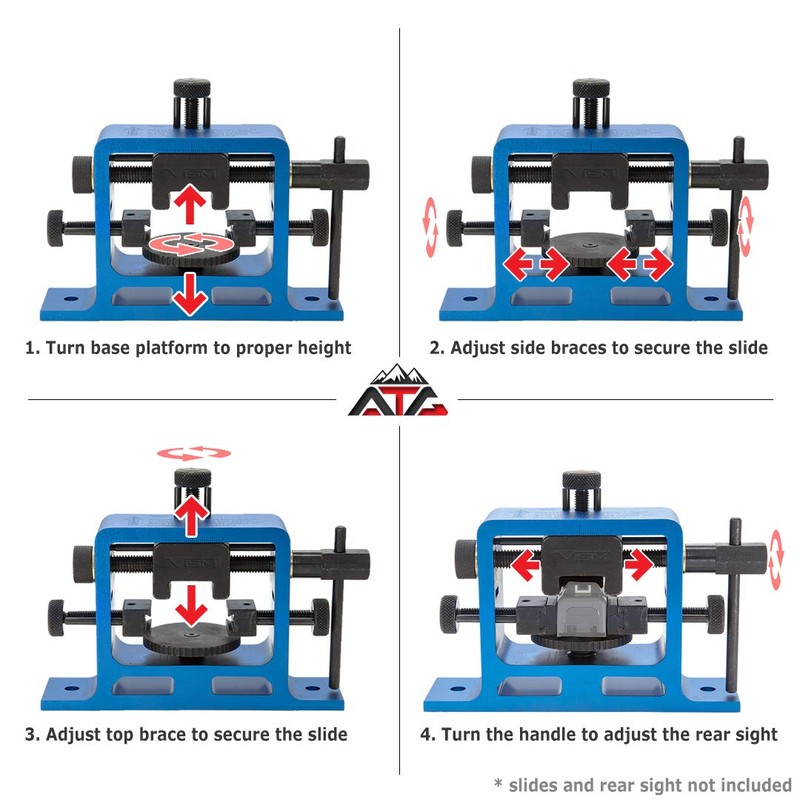 VISM

1. Turn base platform to proper height

VISM

2. Adjust side braces to secure the slide

ATG

VISM

3. Adjust top brace to secure the slide

VISM

4. Turn the handle to adjust the rear sight

* slides and rear sight not included