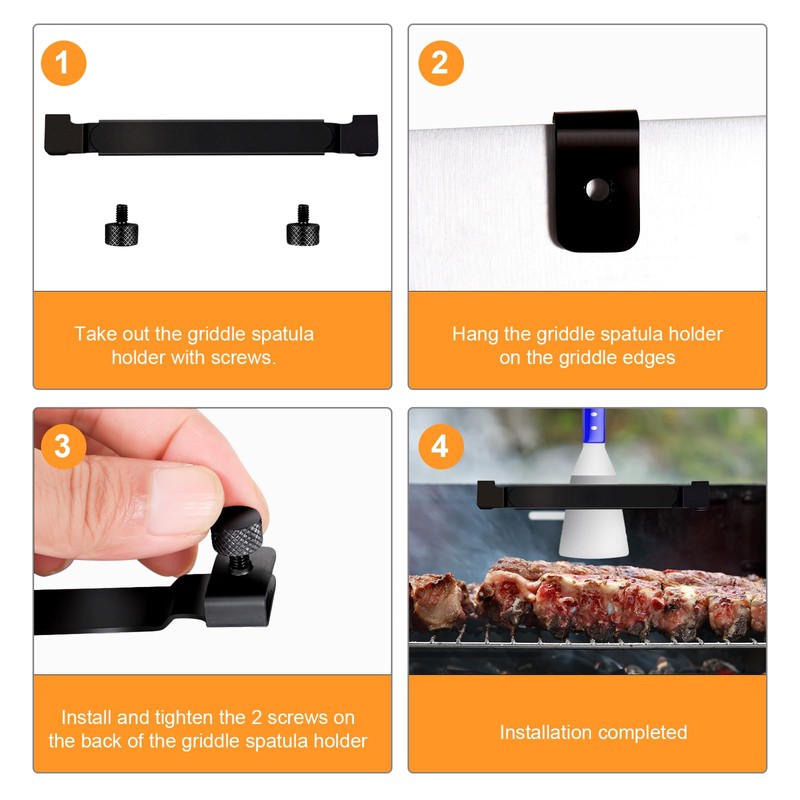 1

Take out the griddle spatula holder with screws.

2

Hang the griddle spatula holder on the griddle edges

3

Install and tighten the 2 screws on the back of the griddle spatula holder

4

Installation completed