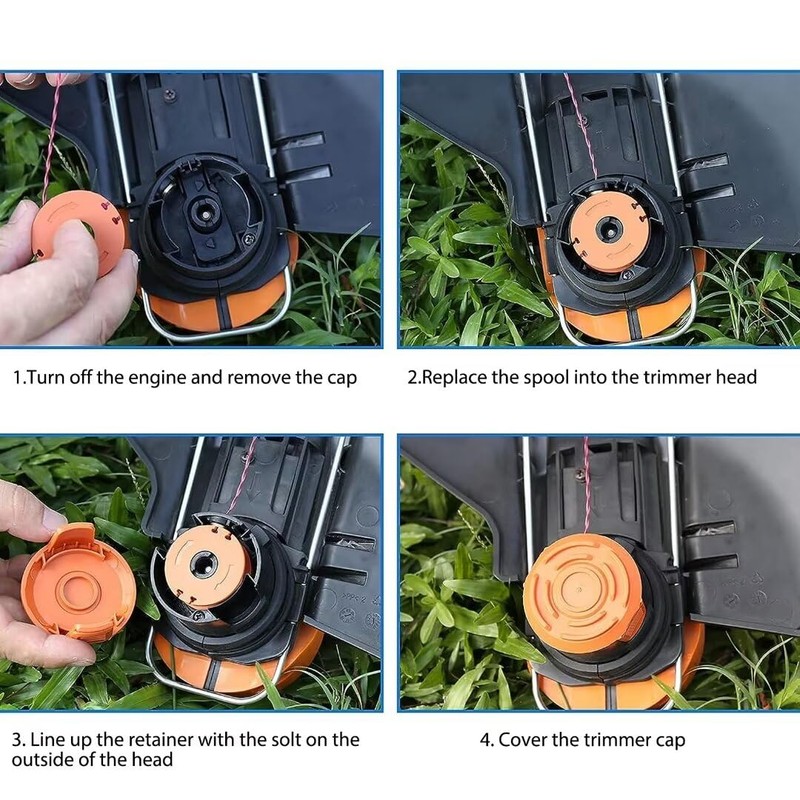 1.Turn off the engine and remove the cap

2.Replace the spool into the trimmer head

3. Line up the retainer with the solt on the outside of the head

4. Cover the trimmer cap