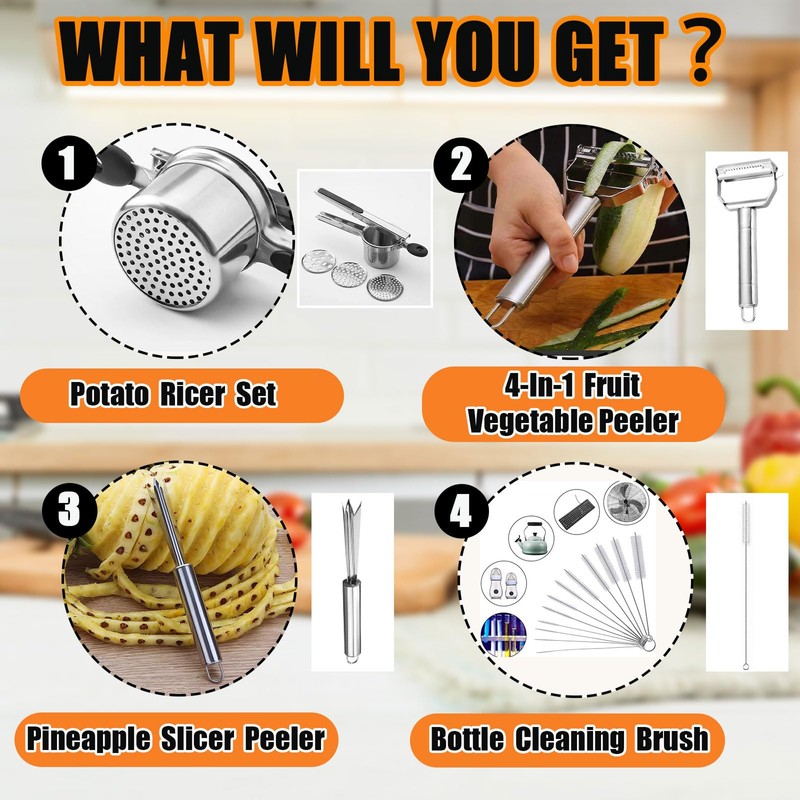 WHAT WILL YOU GET ?

1

Potato Ricer Set

2

4-In-1 Fruit Vegetable Peeler

3

Pineapple Slicer Peeler

4

Bottle Cleaning Brush