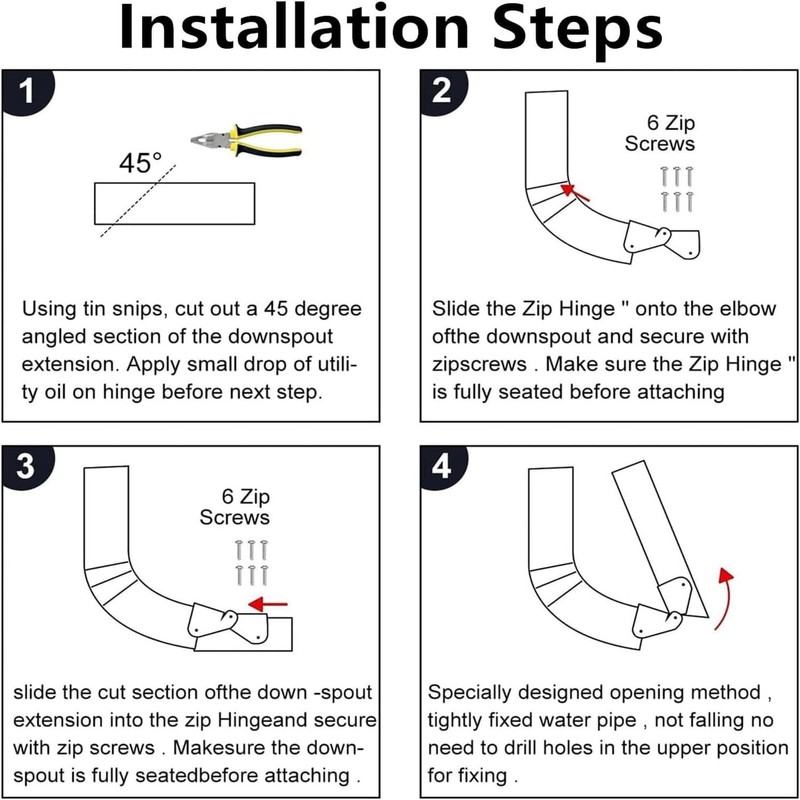 Installation Steps

1

45°

Using tin snips, cut out a 45 degree angled section of the downspout extension. Apply small drop of utility oil on hinge before next step.

2

6 Zip Screws

Slide the Zip Hinge " onto the elbow ofthe downspout and secure with zipscrews . Make sure the Zip Hinge " is fully seated before attaching

3

6 Zip Screws

slide the cut section ofthe down -spout extension into the zip Hingeand secure with zip screws . Makesure the downspout is fully seatedbefore attaching .

4

Specially designed opening method , tightly fixed water pipe , not falling no need to drill holes in the upper position for fixing .