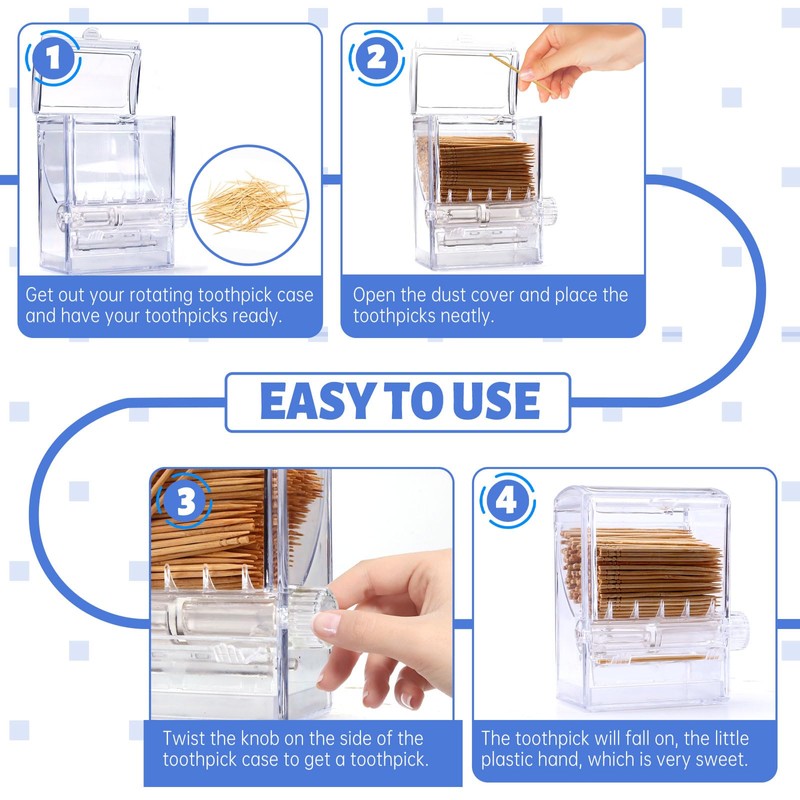 1

Get out your rotating toothpick case and have your toothpicks ready.

2

Open the dust cover and place the toothpicks neatly.

EASY TO USE

3

Twist the knob on the side of the toothpick case to get a toothpick.

4

The toothpick will fall on, the little plastic hand, which is very sweet.