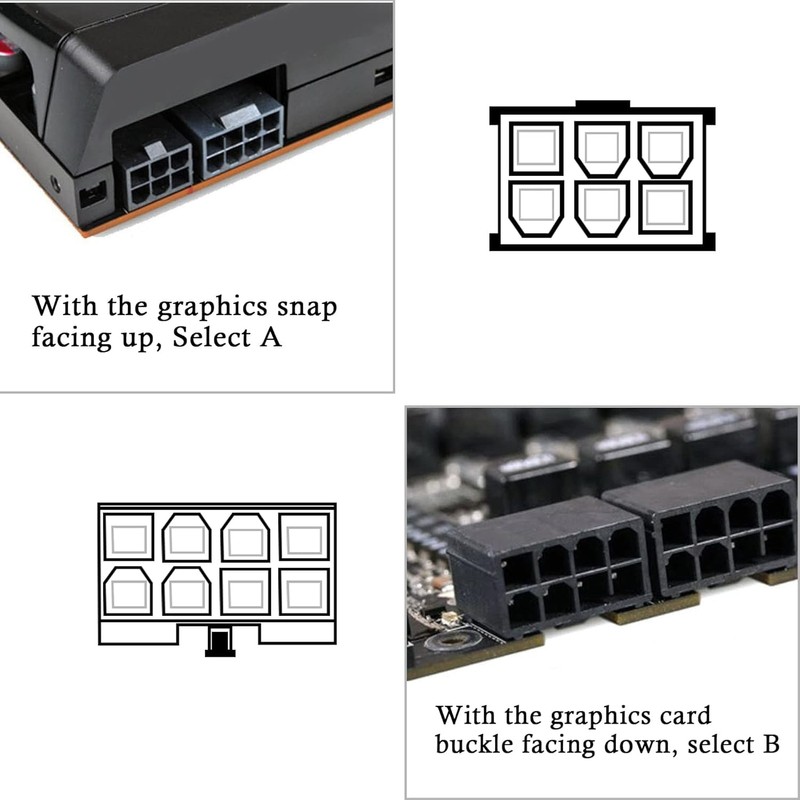 With the graphics snap facing up, Select A

With the graphics card buckle facing down, select B