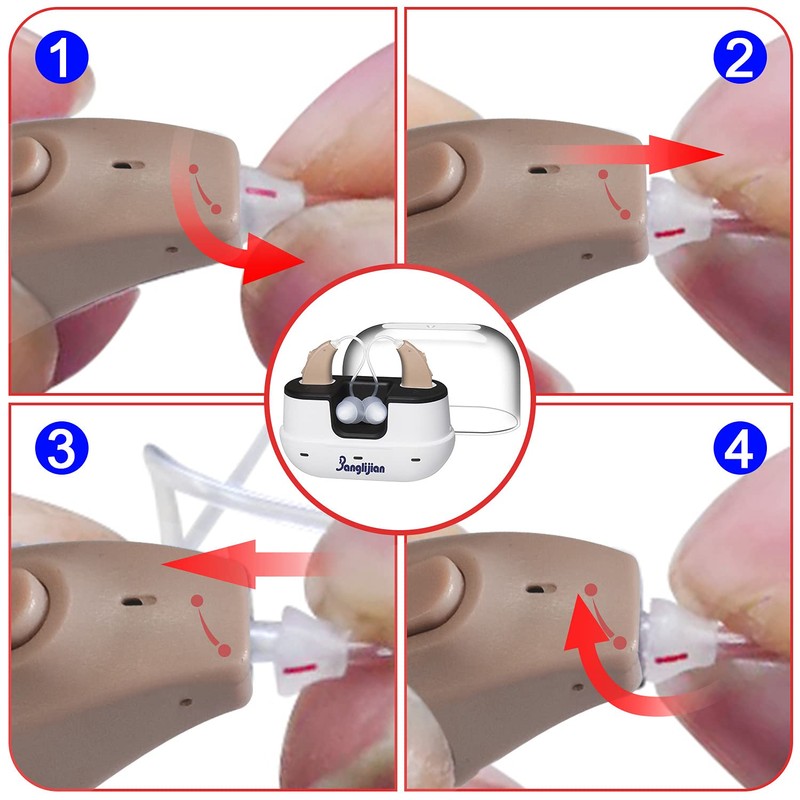 1

2

Banglijian

3

4