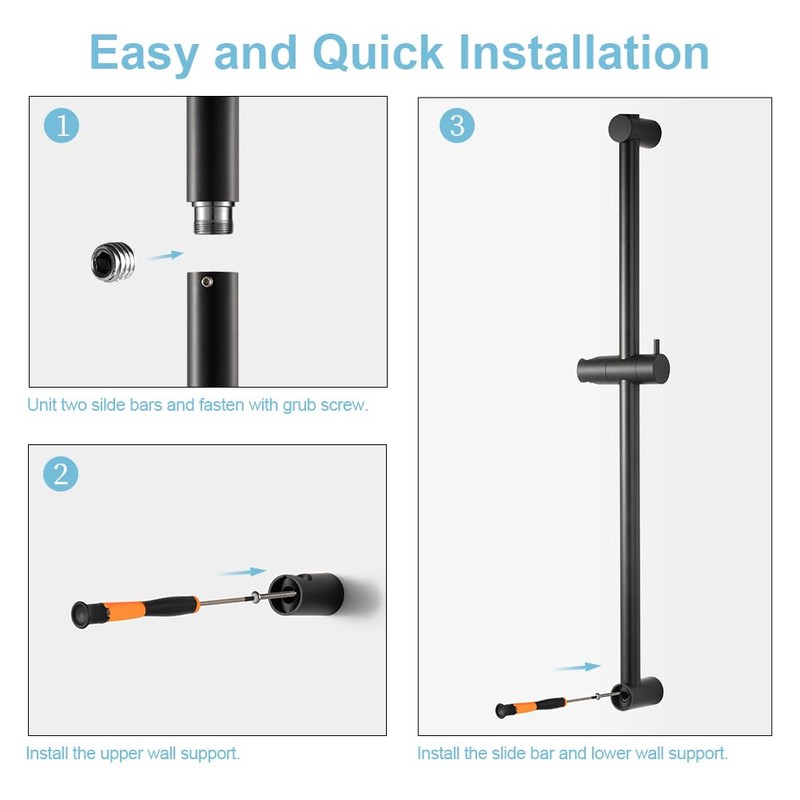 Easy and Quick Installation

1

Unit two silde bars and fasten with grub screw.

2

Install the upper wall support.

3

Install the slide bar and lower wall support.