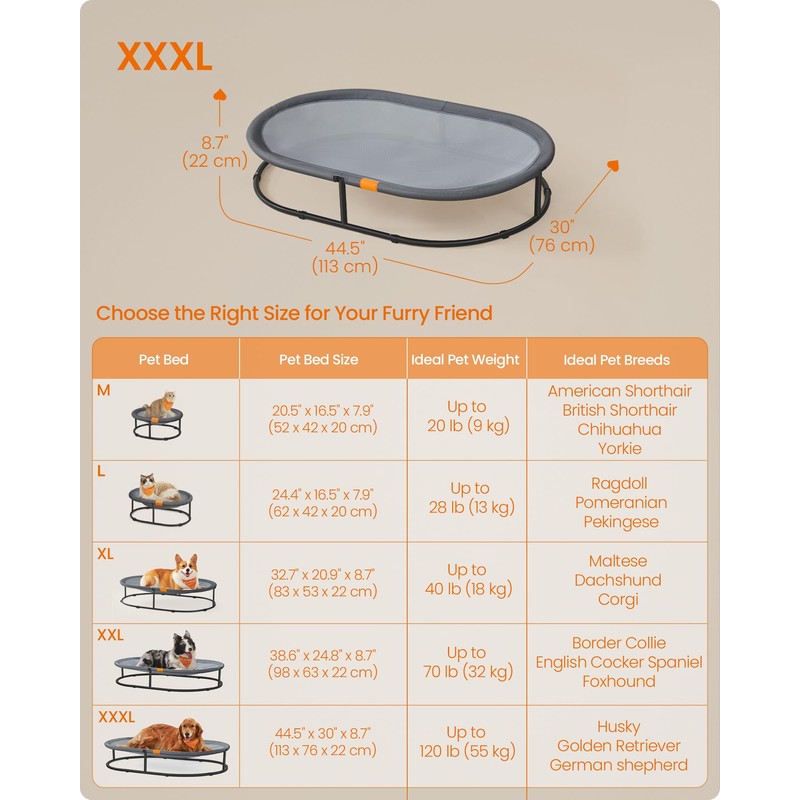 XXXL

8.7"
(22 cm)

44.5"
(113 cm)

30"
(76 cm)

Choose the Right Size for Your Furry Friend

| Pet Bed | Pet Bed Size | Ideal Pet Weight | Ideal Pet Breeds |
|---|---|---|---|
| M | 20.5" x 16.5" x 7.9" (52 x 42 x 20 cm) | Up to 20 lb (9 kg) | American Shorthair British Shorthair Chihuahua Yorkie |
| L | 24.4" x 16.5" x 7.9" (62 x 42 x 20 cm) | Up to 28 lb (13 kg) | Ragdoll Pomeranian Pekingese |
| XL | 32.7" x 20.9" x 8.7" (83 x 53 x 22 cm) | Up to 40 lb (18 kg) | Maltese Dachshund Corgi |
| XXL | 38.6" x 24.8" x 8.7" (98 x 63 x 22 cm) | Up to 70 lb (32 kg) | Border Collie English Cocker Spaniel Foxhound |
| XXXL | 44.5" x 30" x 8.7" (113 x 76 x 22 cm) | Up to 120 lb (55 kg) | Husky Golden Retriever German shepherd |