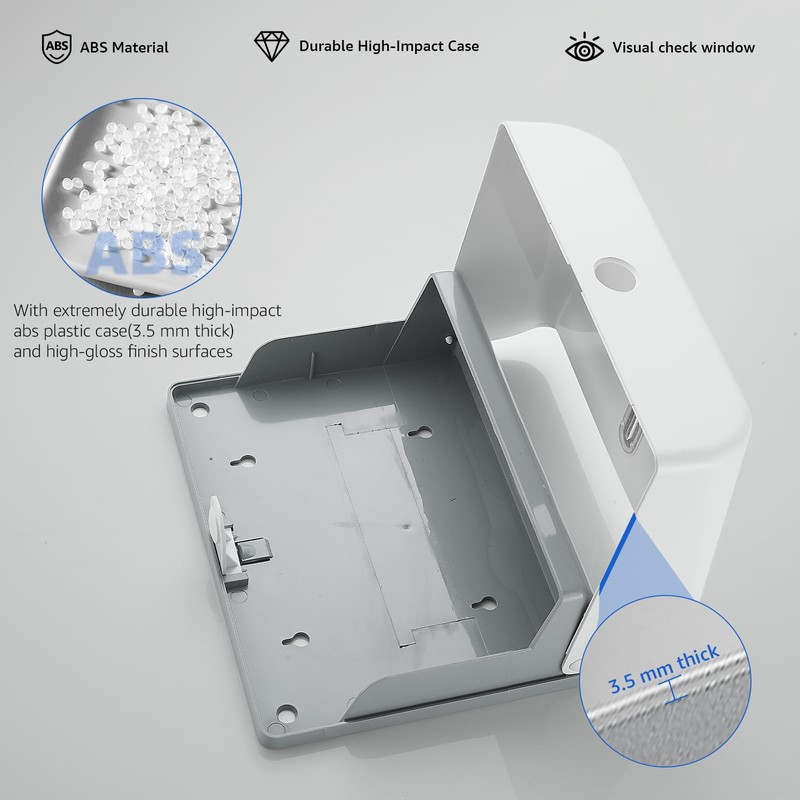 ABS ABS Material

Durable High-Impact Case

Visual check window

ABS

With extremely durable high-impact abs plastic case(3.5 mm thick) and high-gloss finish surfaces

3.5 mm thick