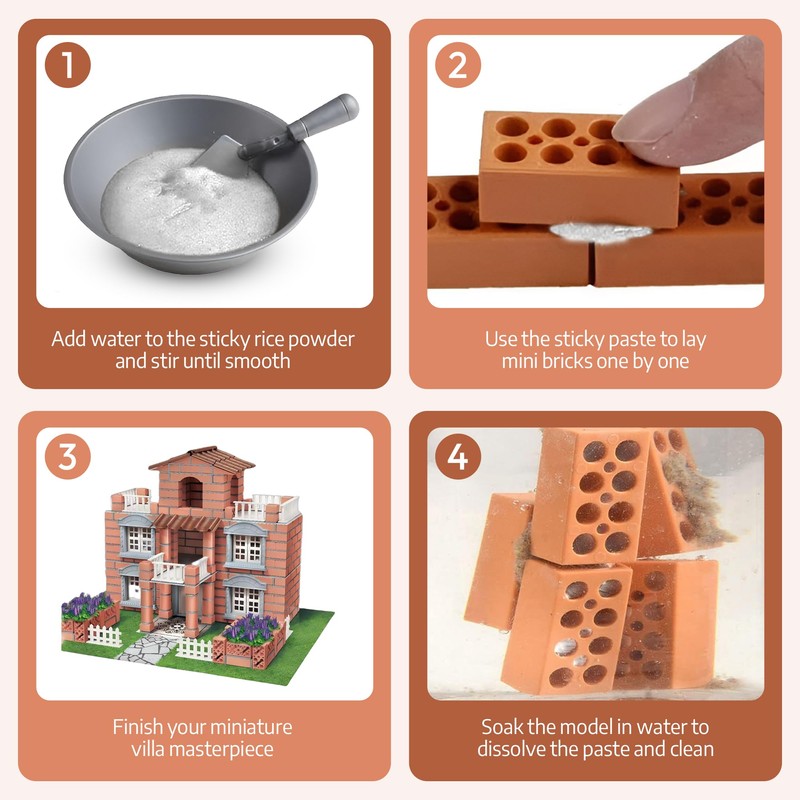 1

Add water to the sticky rice powder and stir until smooth

2

Use the sticky paste to lay mini bricks one by one

3

Finish your miniature villa masterpiece

4

Soak the model in water to dissolve the paste and clean