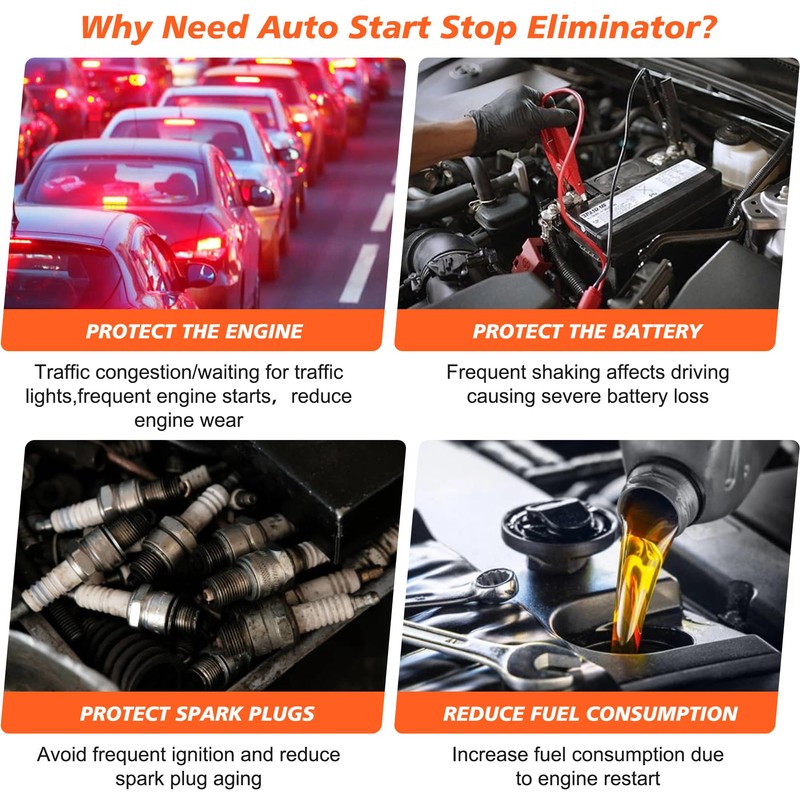 Why Need Auto Start Stop Eliminator?

PROTECT THE ENGINE

Traffic congestion/waiting for traffic lights,frequent engine starts, reduce engine wear

PROTECT THE BATTERY

Frequent shaking affects driving causing severe battery loss

PROTECT SPARK PLUGS

Avoid frequent ignition and reduce spark plug aging

REDUCE FUEL CONSUMPTION

Increase fuel consumption due to engine restart