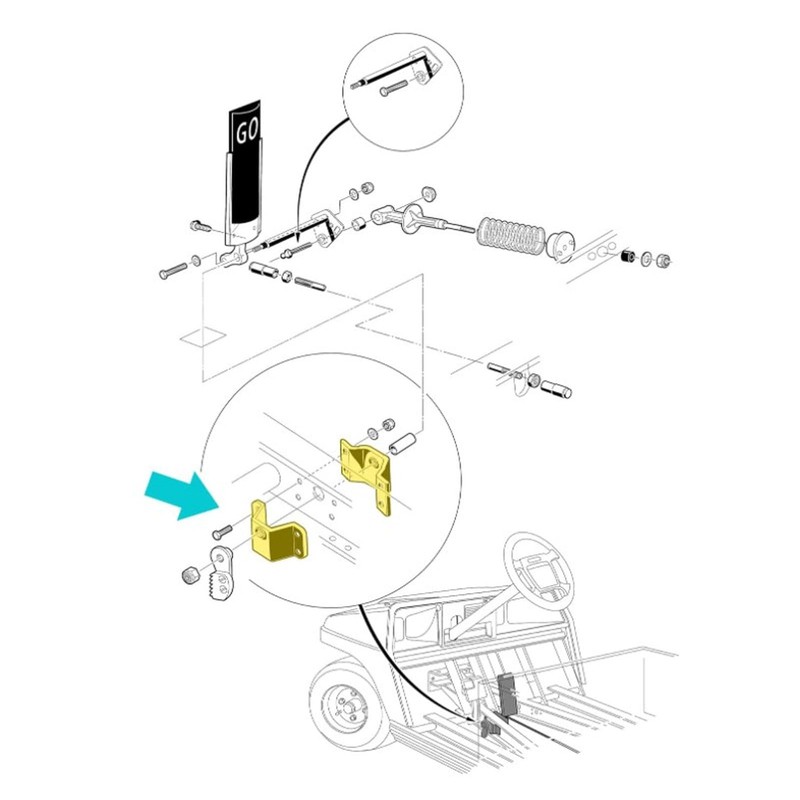 GO