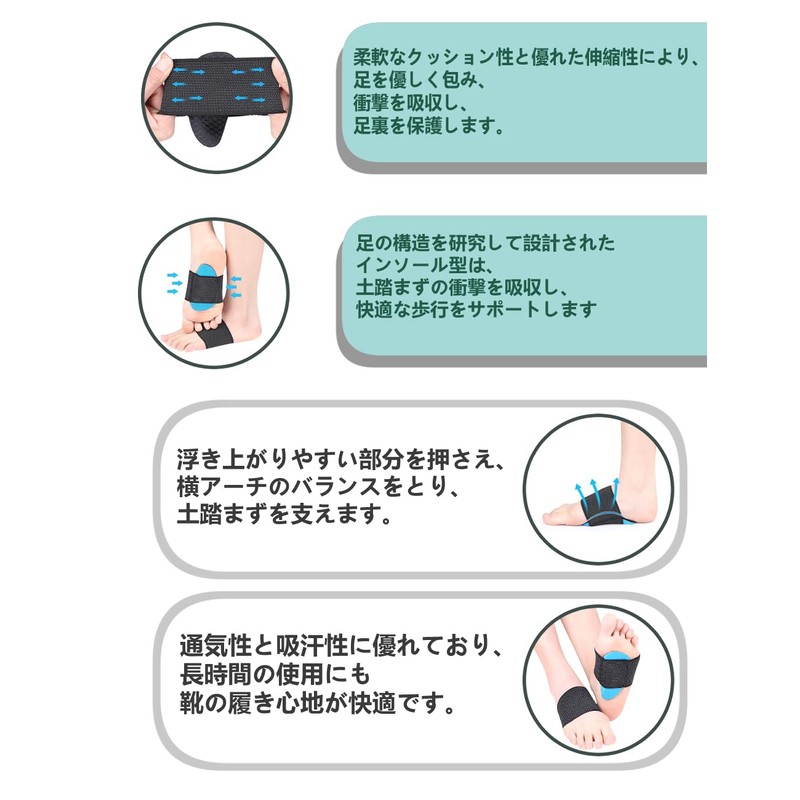 柔軟なクッション性と優れた伸縮性により、
足を優しく包み、
衝撃を吸収し、
足裏を保護します。

足の構造を研究して設計された
インソール型は、
土踏まずの衝撃を吸収し、
快適な歩行をサポートします

浮き上がりやすい部分を押さえ、
横アーチのバランスをとり、
土踏まずを支えます。

通気性と吸汗性に優れており、
長時間の使用にも
靴の履き心地が快適です。