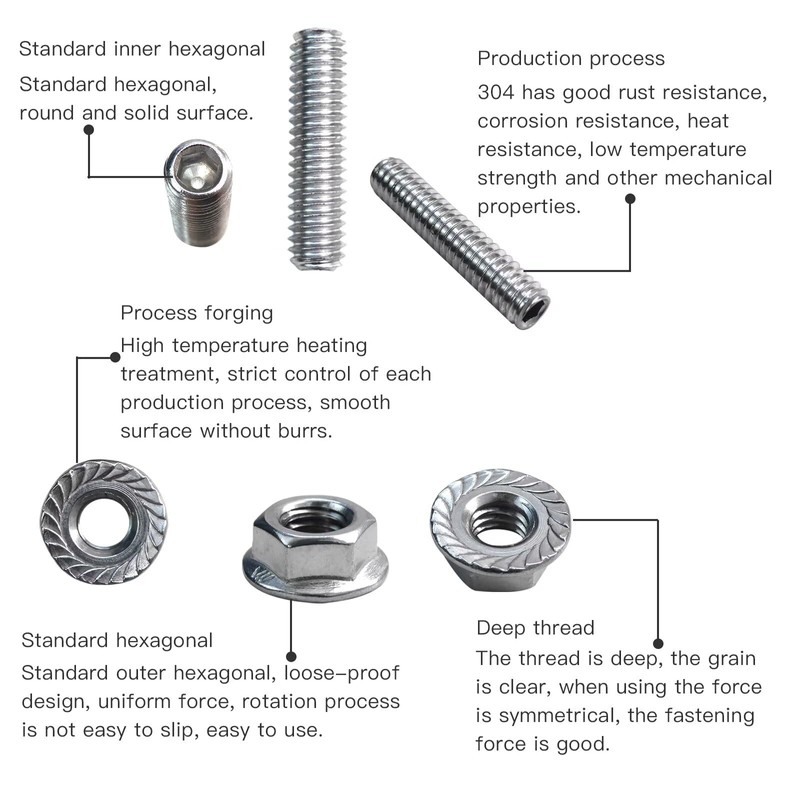 Standard inner hexagonal
Standard hexagonal, round and solid surface.

Production process
304 has good rust resistance, corrosion resistance, heat resistance, low temperature strength and other mechanical properties.

Process forging
High temperature heating treatment, strict control of each production process, smooth surface without burrs.

Standard hexagonal
Standard outer hexagonal, loose-proof design, uniform force, rotation process is not easy to slip, easy to use.

Deep thread
The thread is deep, the grain is clear, when using the force is symmetrical, the fastening force is good.