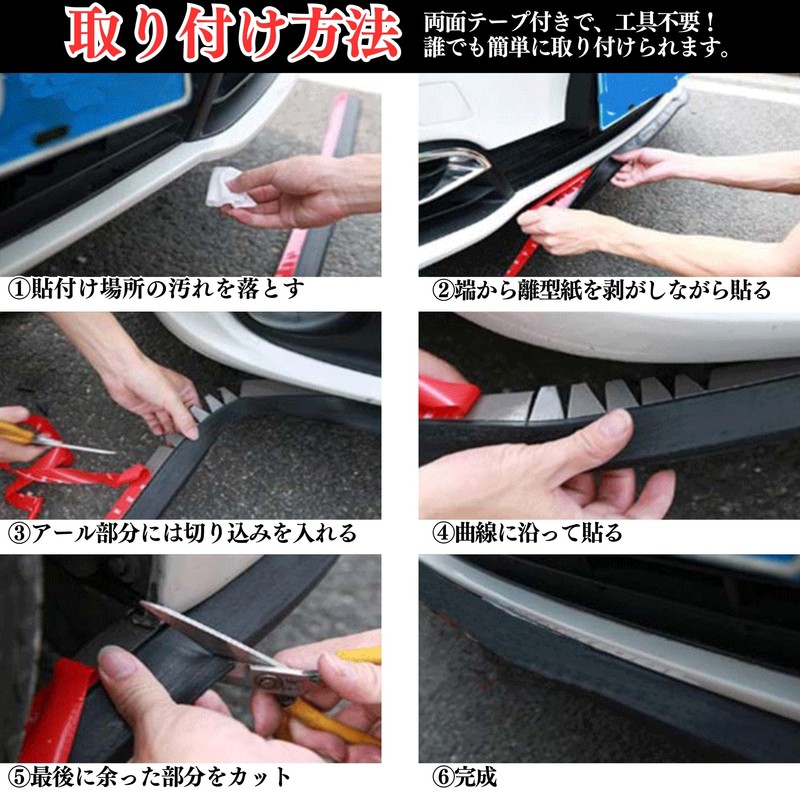 取り付け方法

両面テープ付きで、工具不要！
誰でも簡単に取り付けられます。

①貼付け場所の汚れを落とす

②端から離型紙を剥がしながら貼る

③アール部分には切り込みを入れる

④曲線に沿って貼る

⑤最後に余った部分をカット

⑥完成