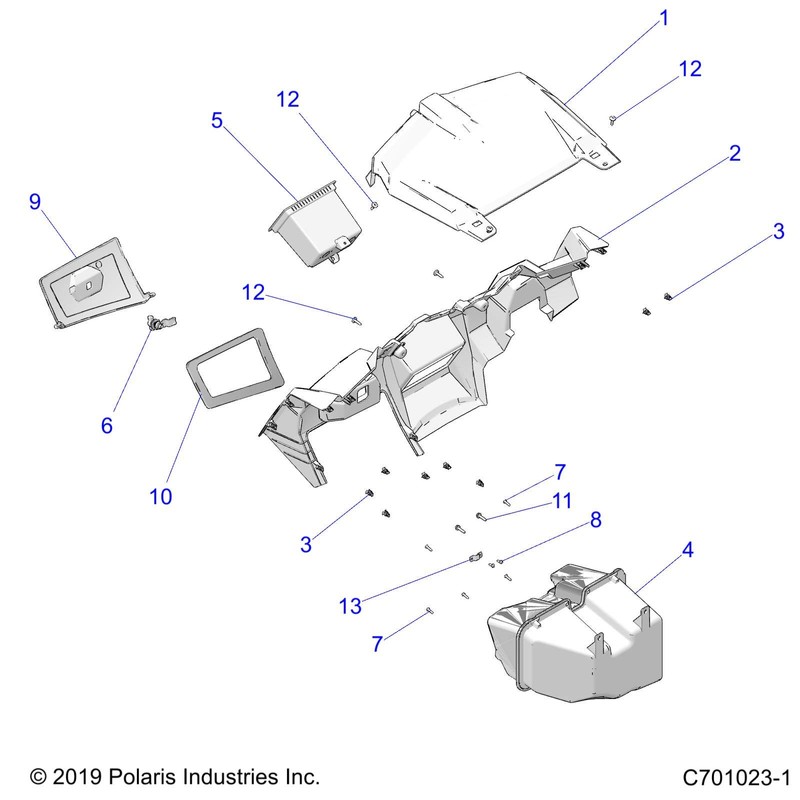 1
12
12
5
2
9
3
12
6
10
7
11
3
8
4
13
7

© 2019 Polaris Industries Inc.
C701023-1