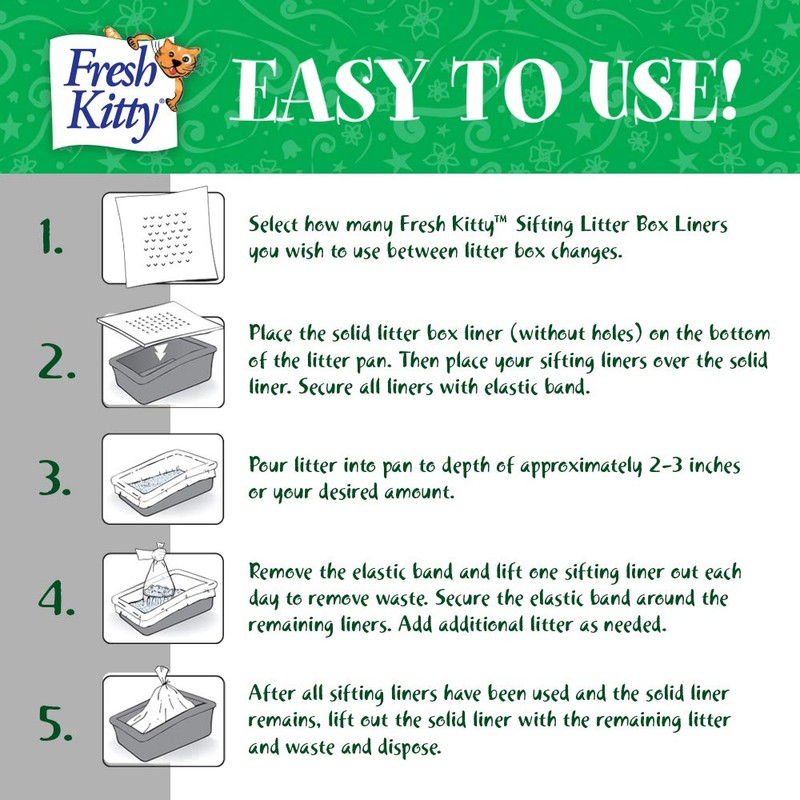 Fresh Kitty®

EASY TO USE!

1. Select how many Fresh Kitty™ Sifting Litter Box Liners you wish to use between litter box changes.

2. Place the solid litter box liner (without holes) on the bottom of the litter pan. Then place your sifting liners over the solid liner. Secure all liners with elastic band.

3. Pour litter into pan to depth of approximately 2-3 inches or your desired amount.

4. Remove the elastic band and lift one sifting liner out each day to remove waste. Secure the elastic band around the remaining liners. Add additional litter as needed.

5. After all sifting liners have been used and the solid liner remains, lift out the solid liner with the remaining litter and waste and dispose.