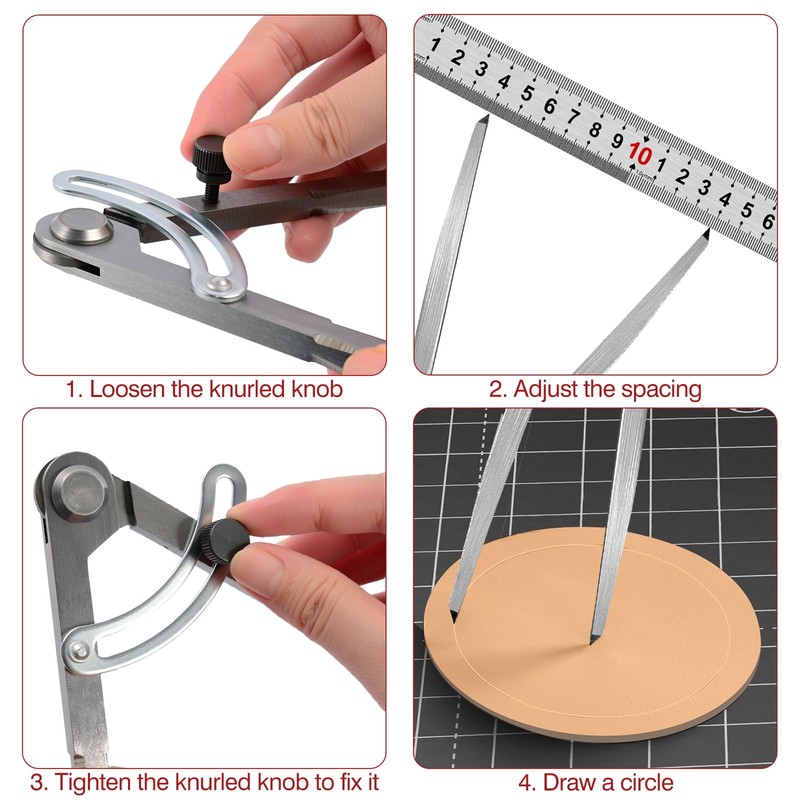 1 2 3 4 5 6 7 8 9 10 1 2 3 4 5 6

1. Loosen the knurled knob

2. Adjust the spacing

3. Tighten the knurled knob to fix it

4. Draw a circle