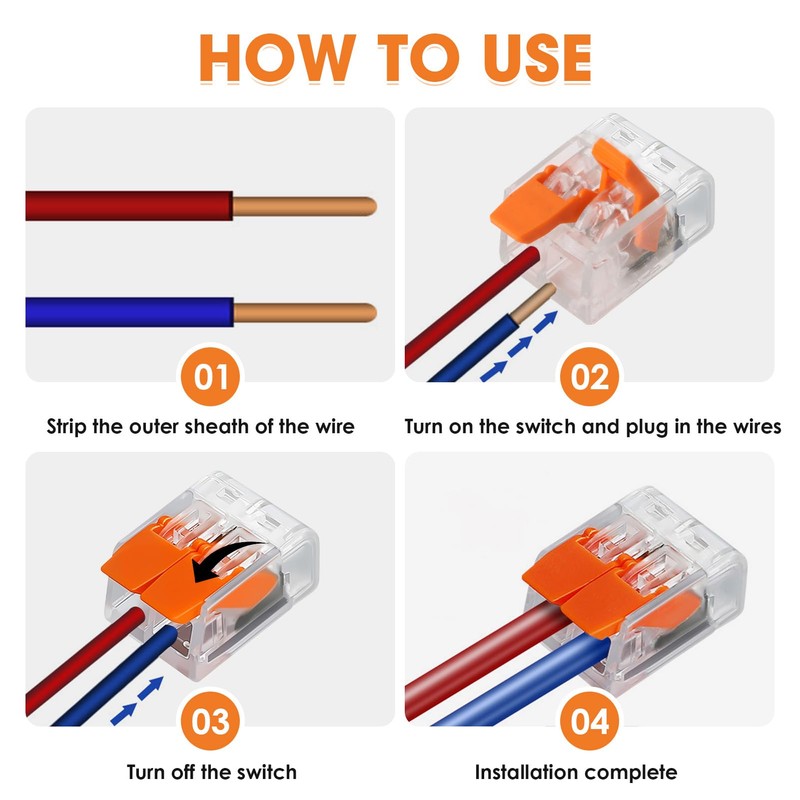 HOW TO USE

01

Strip the outer sheath of the wire

02

Turn on the switch and plug in the wires

03

Turn off the switch

04

Installation complete