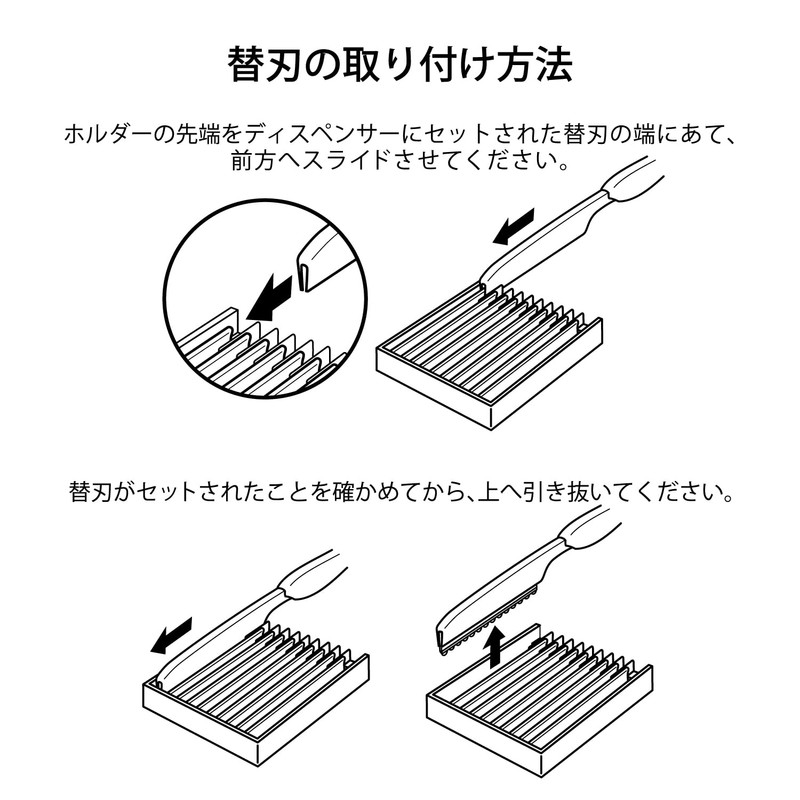 替刃の取り付け方法

ホルダーの先端をディスペンサーにセットされた替刃の端にあて、前方へスライドさせてください。

替刃がセットされたことを確かめてから、上へ引き抜いてください。