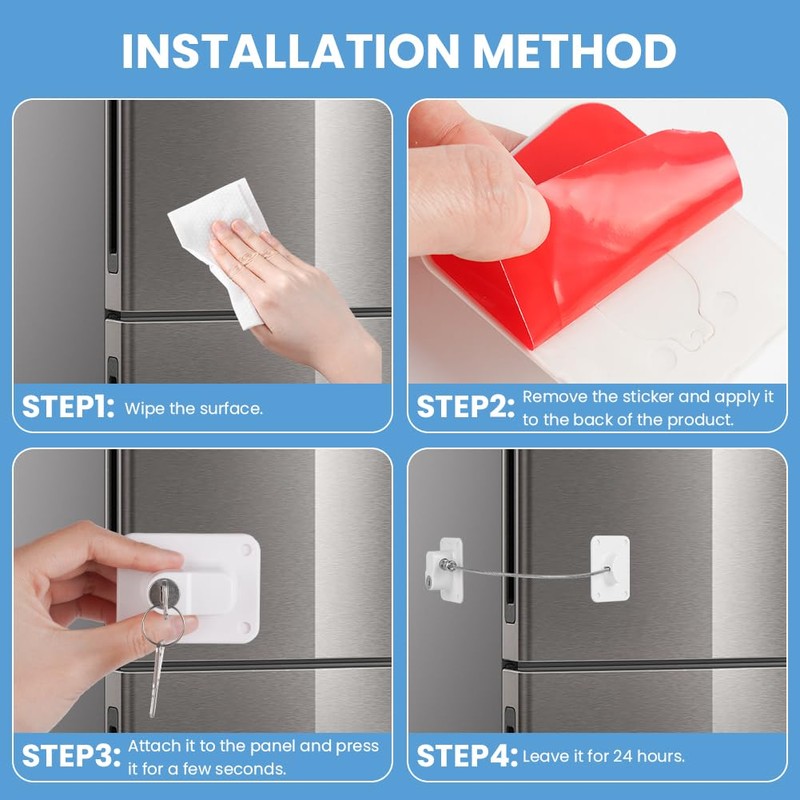 INSTALLATION METHOD

STEP1: Wipe the surface.

STEP2: Remove the sticker and apply it to the back of the product.

STEP3: Attach it to the panel and press it for a few seconds.

STEP4: Leave it for 24 hours.