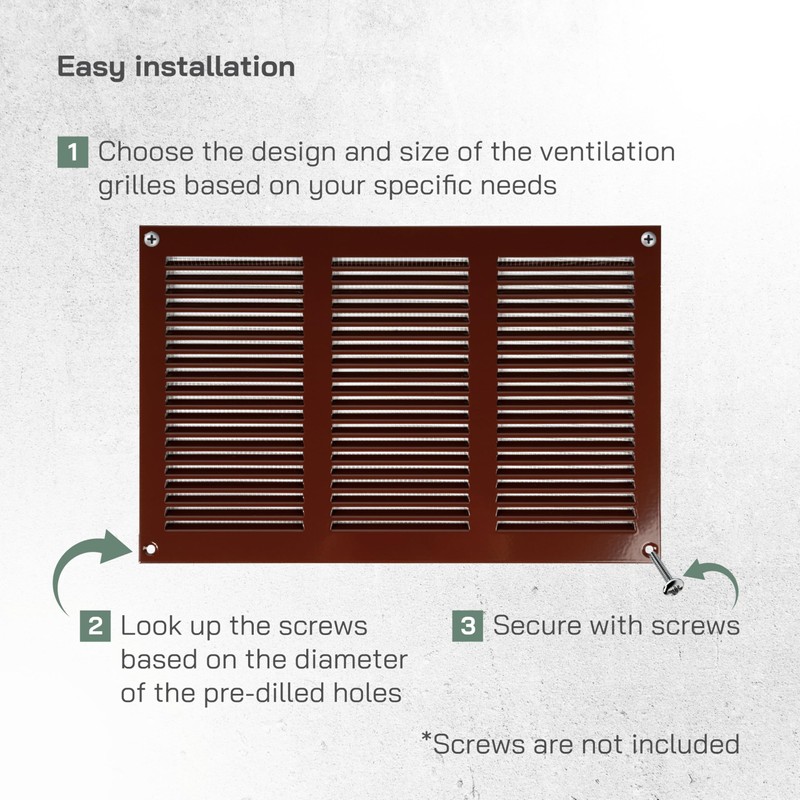 Easy installation

1 Choose the design and size of the ventilation grilles based on your specific needs

2 Look up the screws based on the diameter of the pre-dilled holes

3 Secure with screws

*Screws are not included