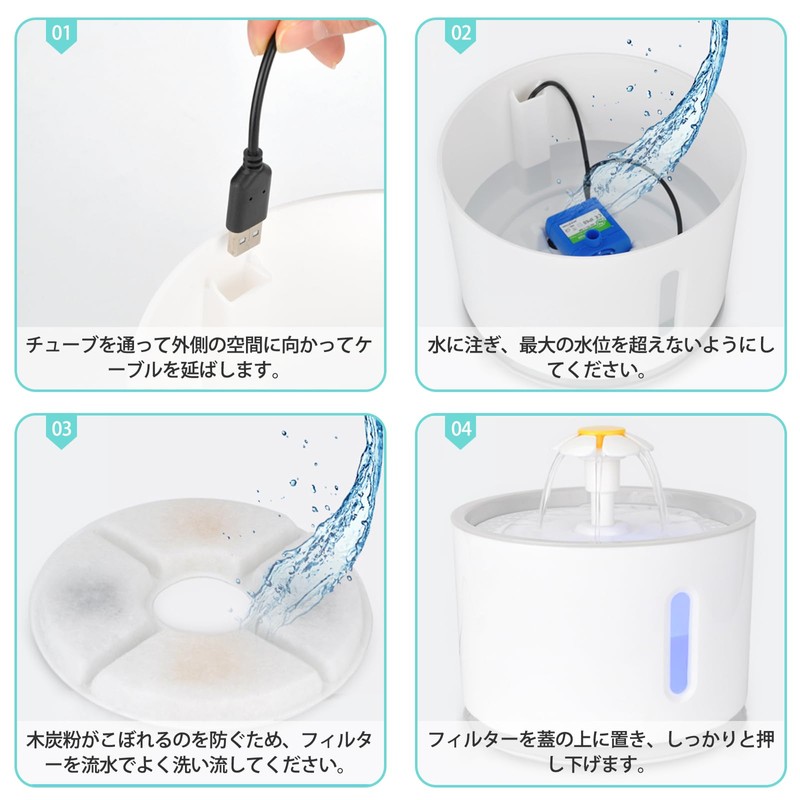 01

チューブを通って外側の空間に向かってケーブルを延ばします。

02

水に注ぎ、最大の水位を超えないようにしてください。

03

木炭粉がこぼれるのを防ぐため、フィルターを流水でよく洗い流してください。

04

フィルターを蓋の上に置き、しっかりと押し下げます。