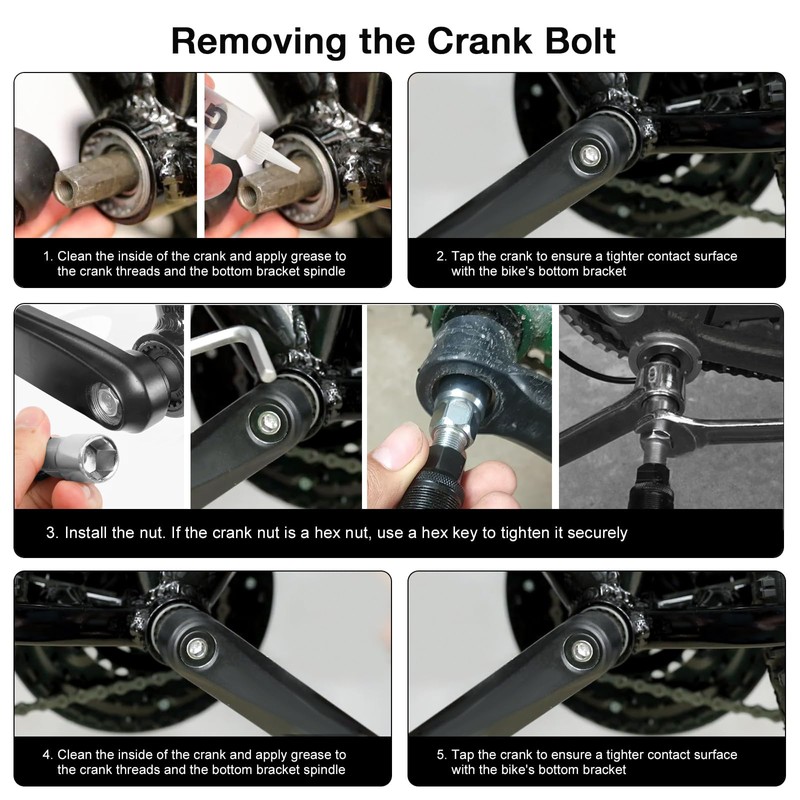 Removing the Crank Bolt

1. Clean the inside of the crank and apply grease to the crank threads and the bottom bracket spindle

2. Tap the crank to ensure a tighter contact surface with the bike's bottom bracket

3. Install the nut. If the crank nut is a hex nut, use a hex key to tighten it securely

4. Clean the inside of the crank and apply grease to the crank threads and the bottom bracket spindle

5. Tap the crank to ensure a tighter contact surface with the bike's bottom bracket