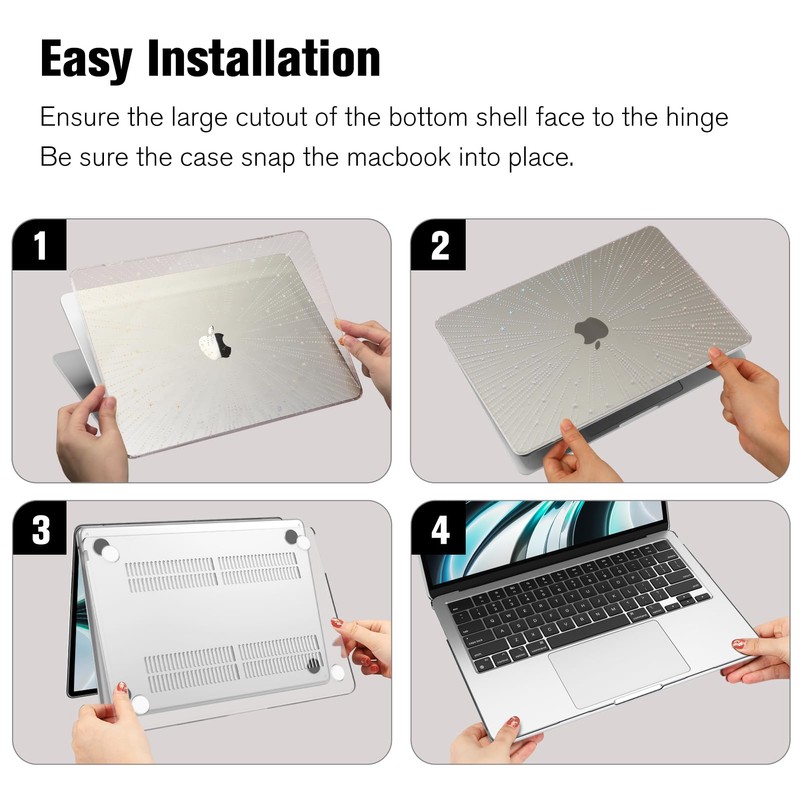 Easy Installation

Ensure the large cutout of the bottom shell face to the hinge
Be sure the case snap the macbook into place.

1

2

3

4