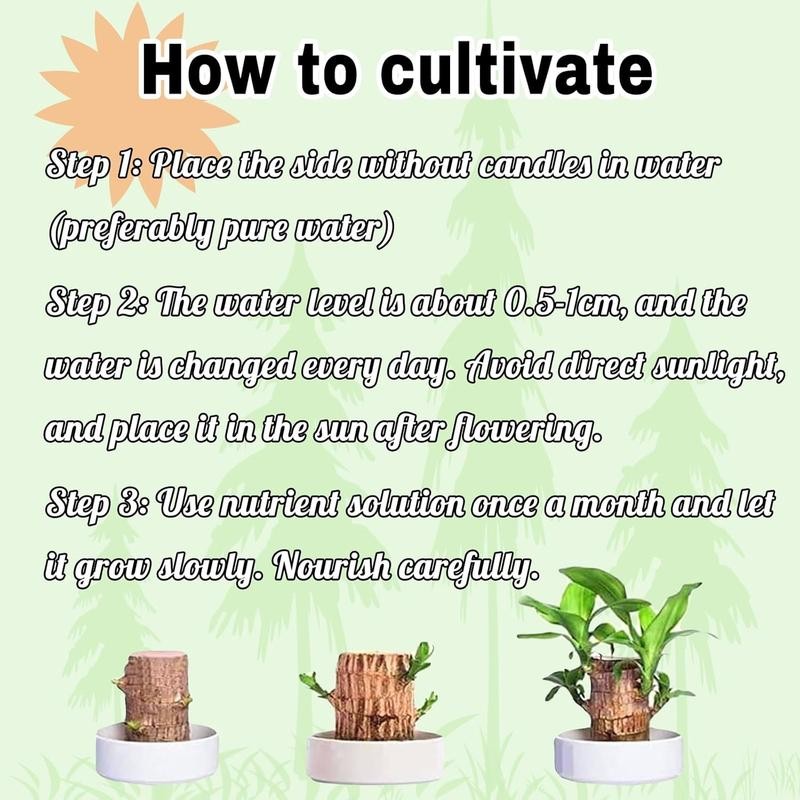 How to cultivate

Step 1: Place the side without candles in water (preferably pure water)

Step 2: The water level is about 0.5-1cm, and the water is changed every day. Avoid direct sunlight, and place it in the sun after flowering.

Step 3: Use nutrient solution once a month and let it grow slowly. Nourish carefully.