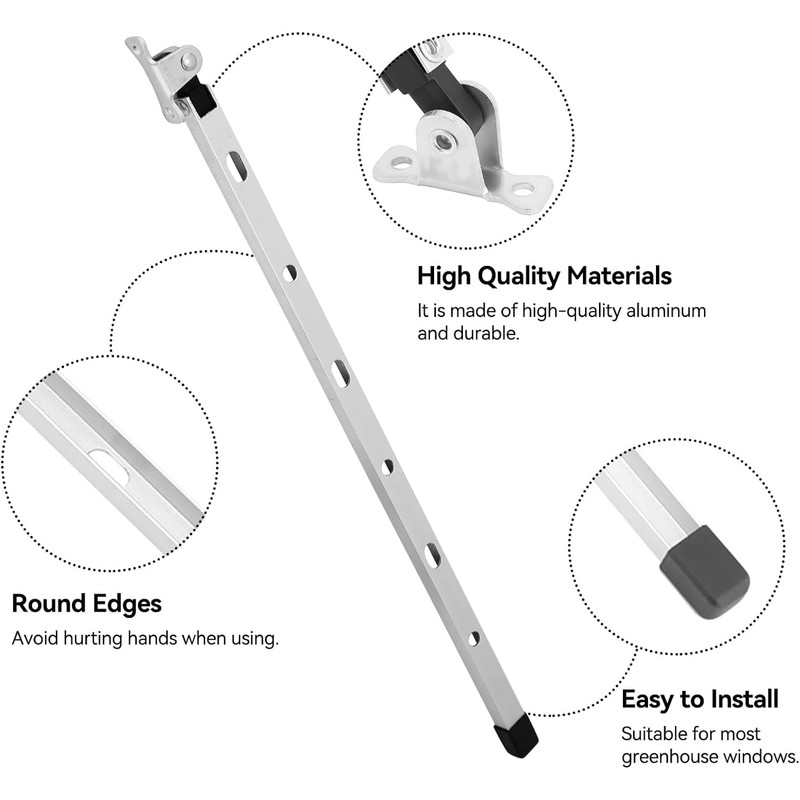 High Quality Materials
It is made of high-quality aluminum and durable.

Round Edges
Avoid hurting hands when using.

Easy to Install
Suitable for most greenhouse windows.