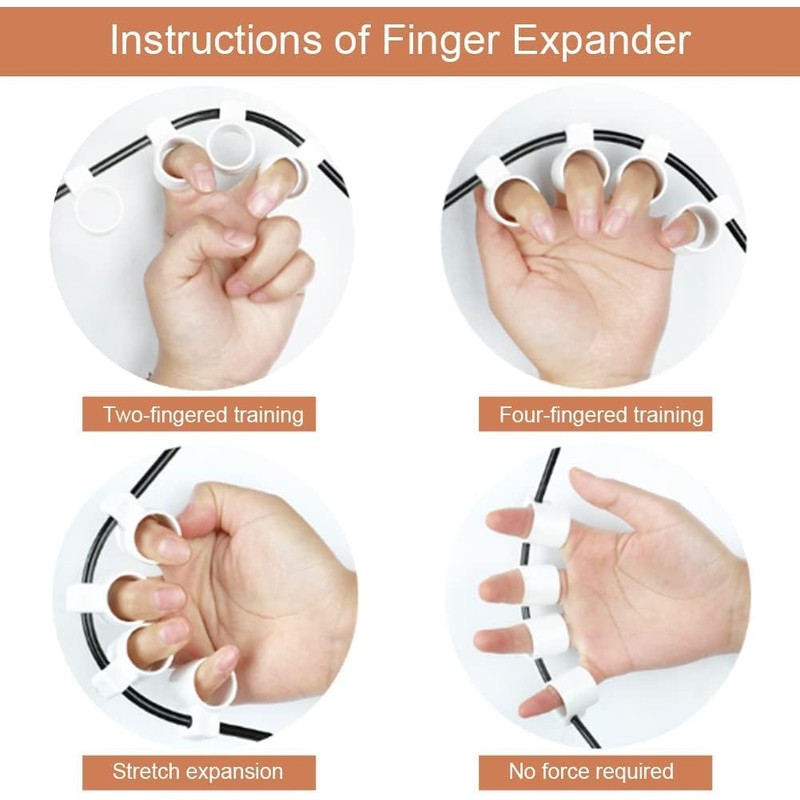 Instructions of Finger Expander

Two-fingered training

Four-fingered training

Stretch expansion

No force required