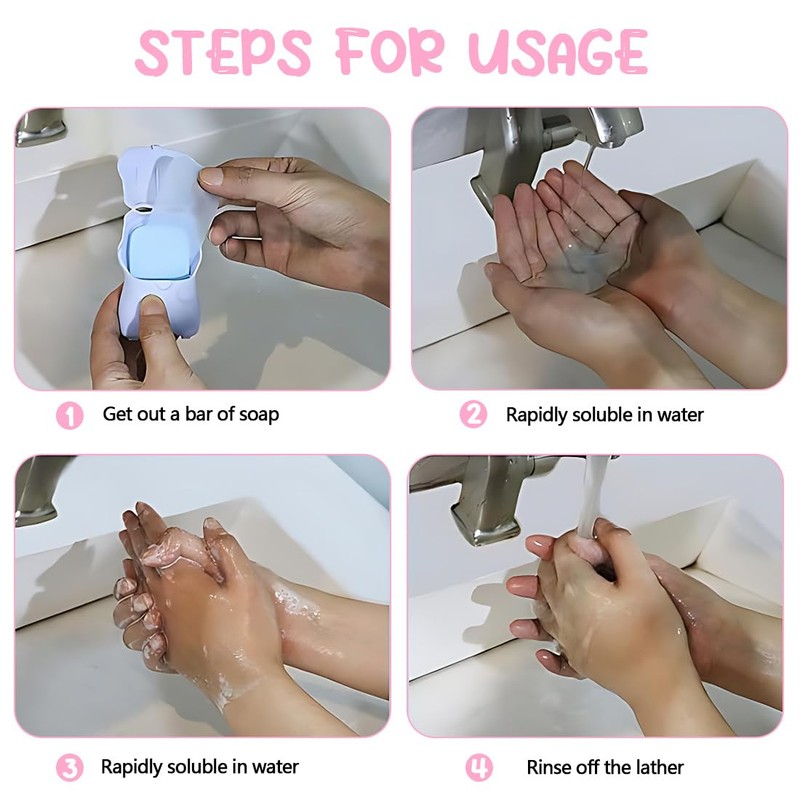 STEPS FOR USAGE

1 Get out a bar of soap

2 Rapidly soluble in water

3 Rapidly soluble in water

4 Rinse off the lather