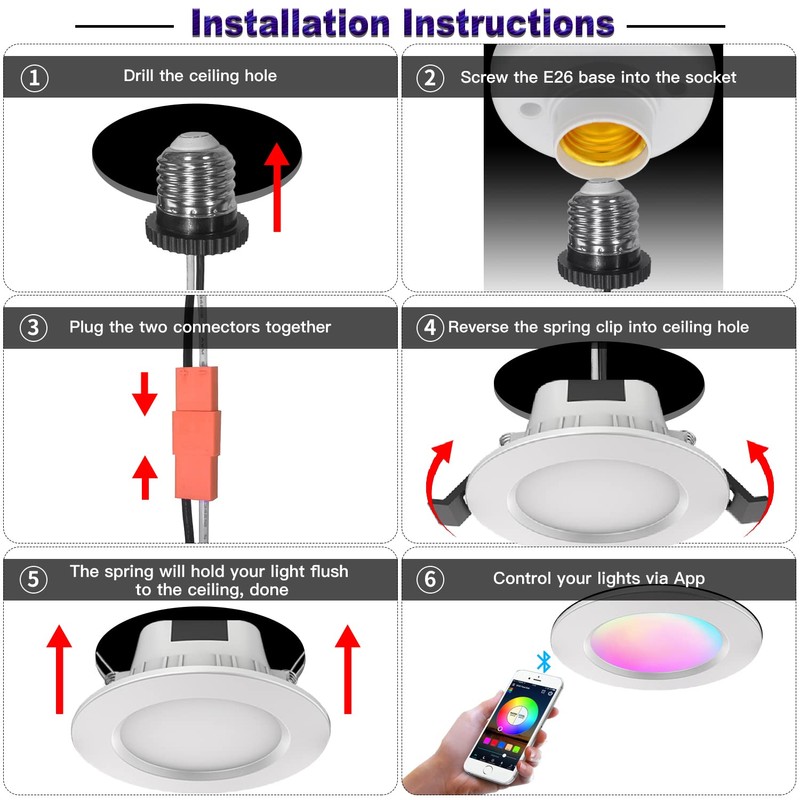 Installation Instructions

① Drill the ceiling hole

② Screw the E26 base into the socket

③ Plug the two connectors together

④ Reverse the spring clip into ceiling hole

⑤ The spring will hold your light flush to the ceiling, done

⑥ Control your lights via App