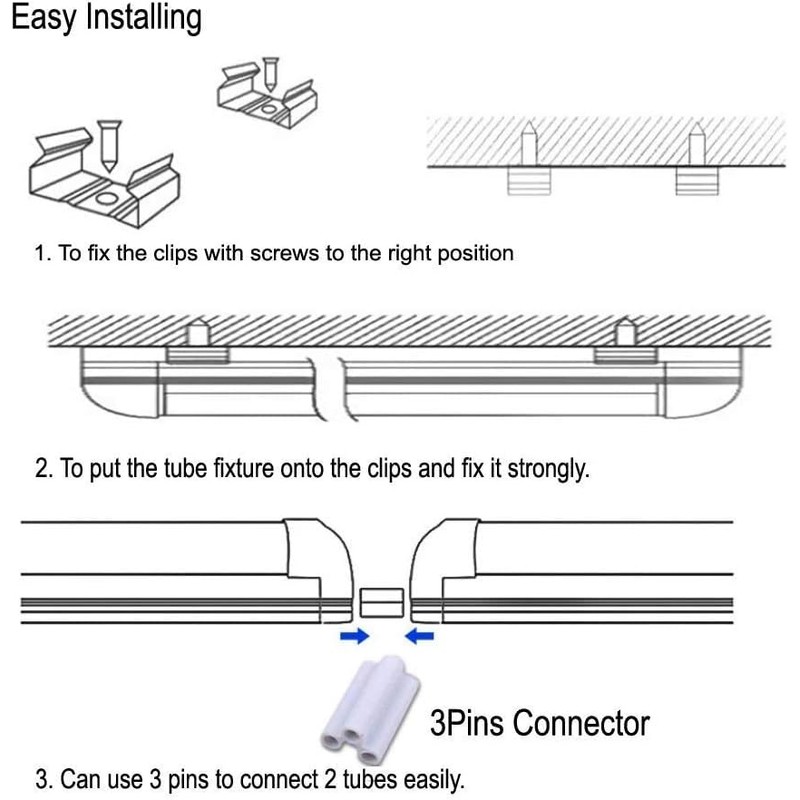 Easy Installing

1. To fix the clips with screws to the right position

2. To put the tube fixture onto the clips and fix it strongly.

3Pins Connector

3. Can use 3 pins to connect 2 tubes easily.