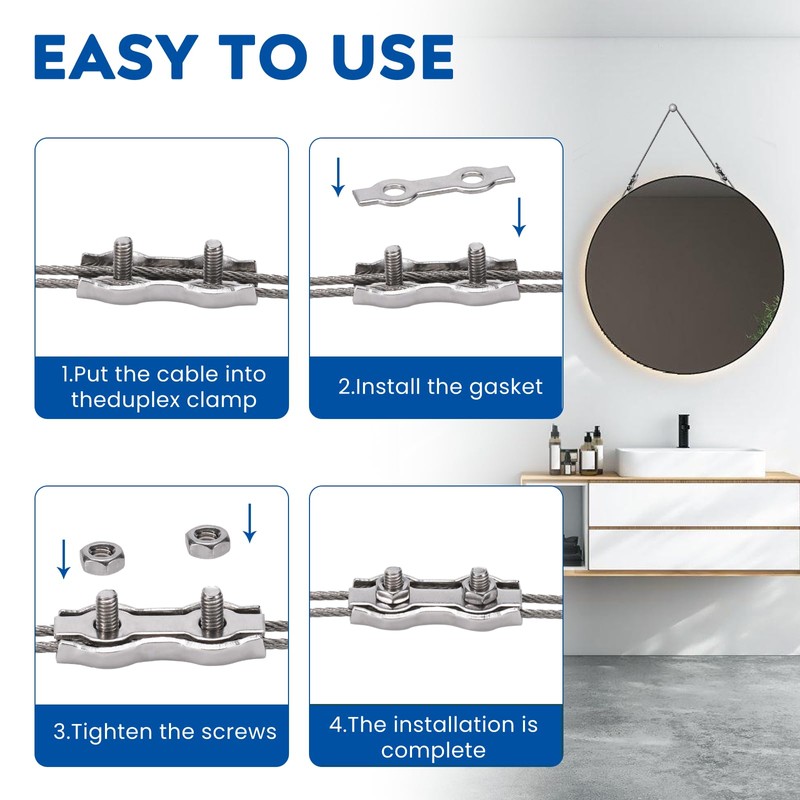 EASY TO USE

1.Put the cable into theduplex clamp

2.Install the gasket

3.Tighten the screws

4.The installation is complete