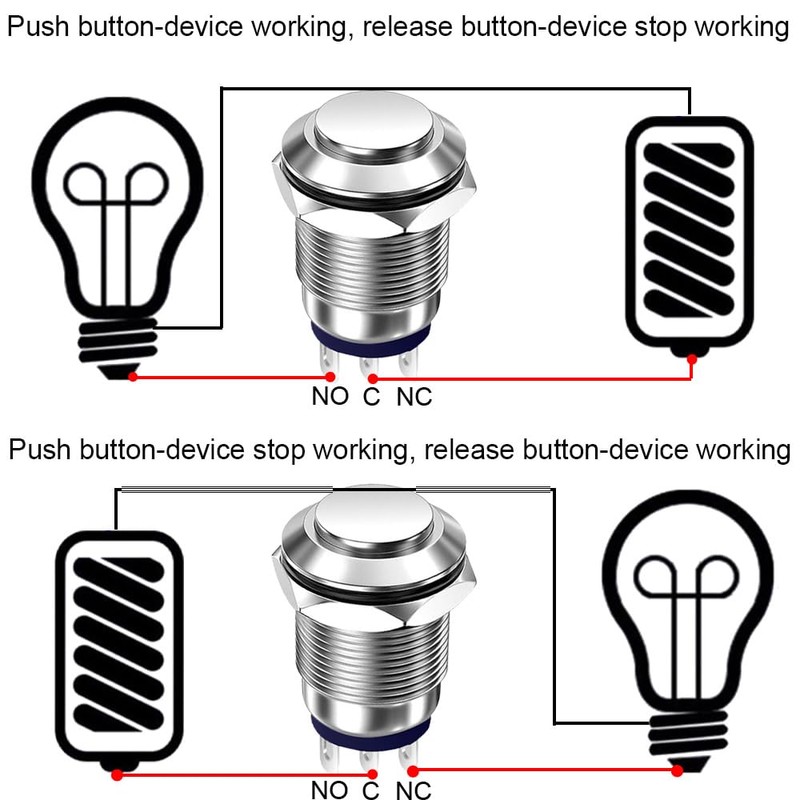 Push button-device working, release button-device stop working

NO C NC

Push button-device stop working, release button-device working

NO C NC