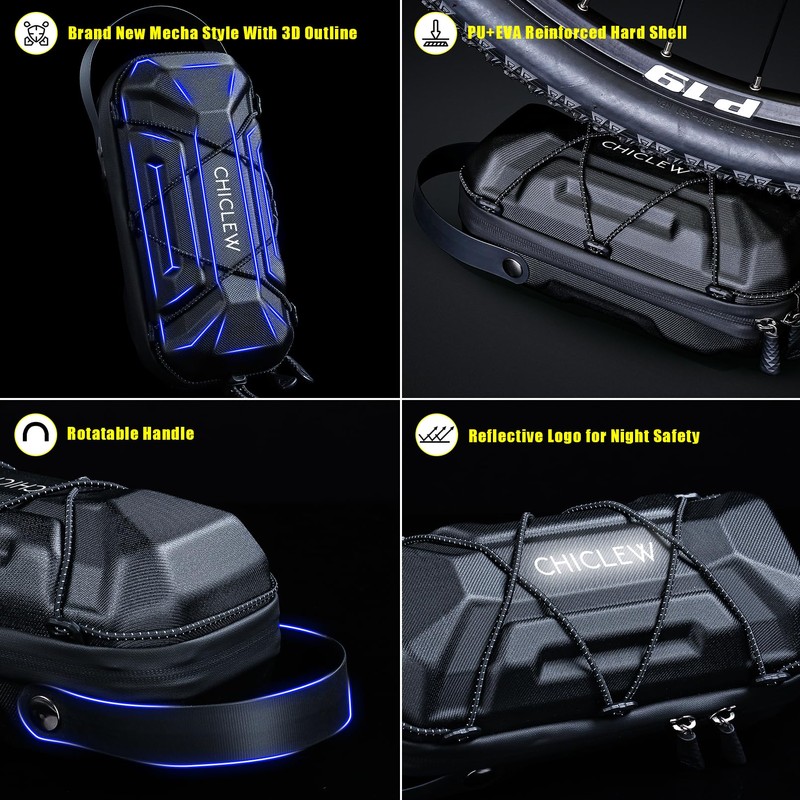 Brand New Mecha Style With 3D Outline

CHICLEW

PU+EVA Reinforced Hard Shell

P19

CHICLEW

Rotatable Handle

Reflective Logo for Night Safety

CHICLEW