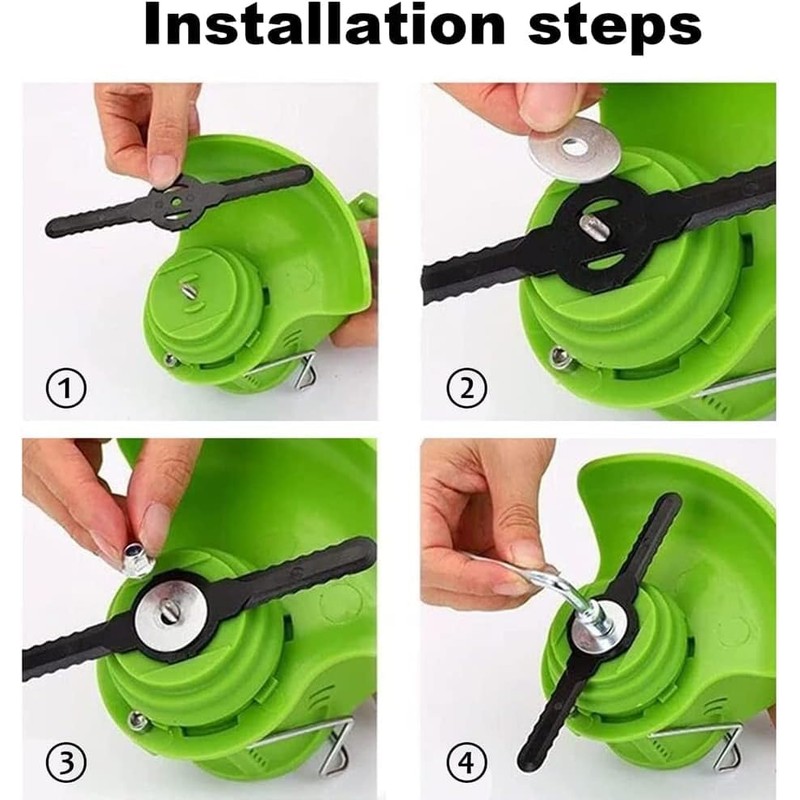 Installation steps

①

②

③

④