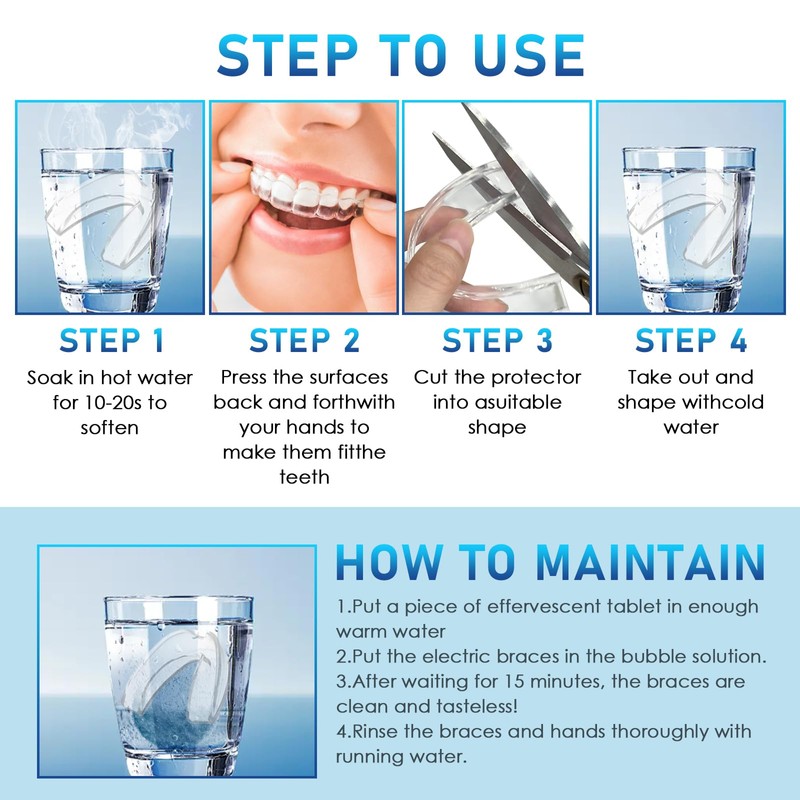 STEP TO USE

STEP 1
Soak in hot water for 10-20s to soften

STEP 2
Press the surfaces back and forthwith your hands to make them fitthe teeth

STEP 3
Cut the protector into asuitable shape

STEP 4
Take out and shape withcold water

HOW TO MAINTAIN
1.Put a piece of effervescent tablet in enough warm water
2.Put the electric braces in the bubble solution.
3.After waiting for 15 minutes, the braces are clean and tasteless!
4.Rinse the braces and hands thoroughly with running water.