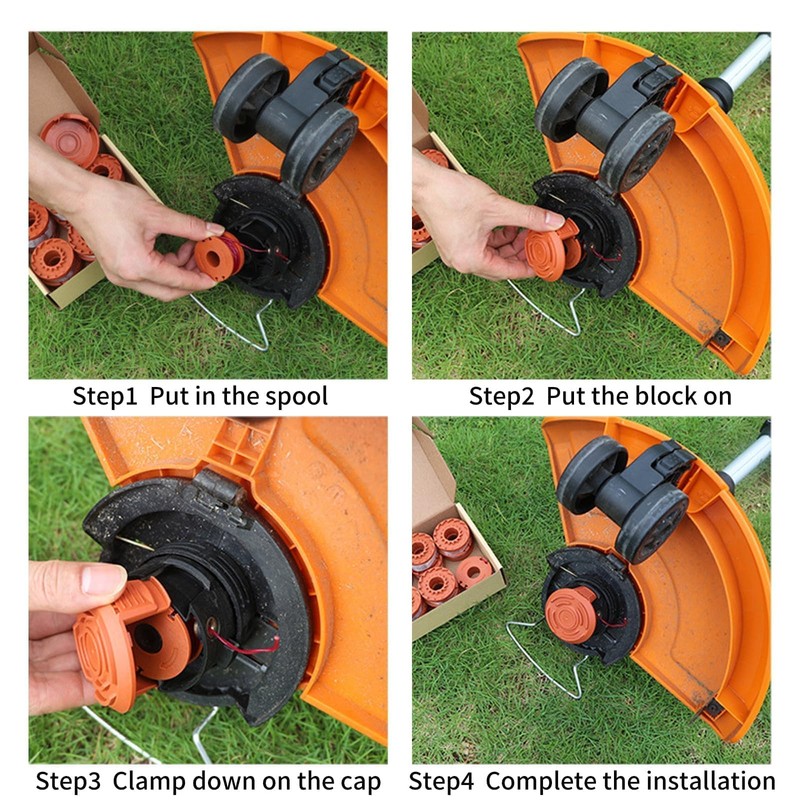 Step1 Put in the spool

Step2 Put the block on

Step3 Clamp down on the cap

Step4 Complete the installation