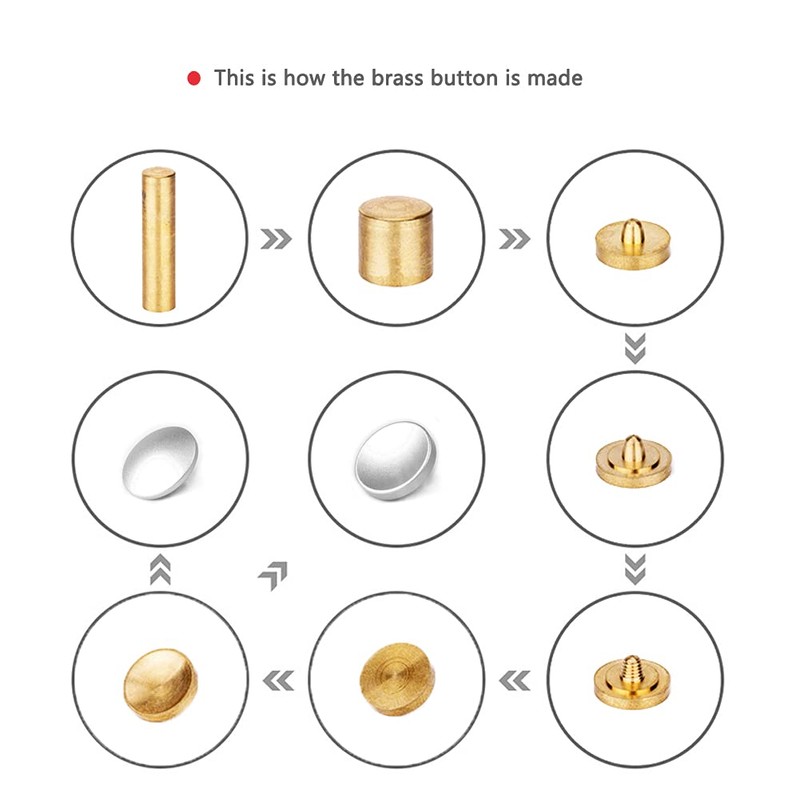 This is how the brass button is made