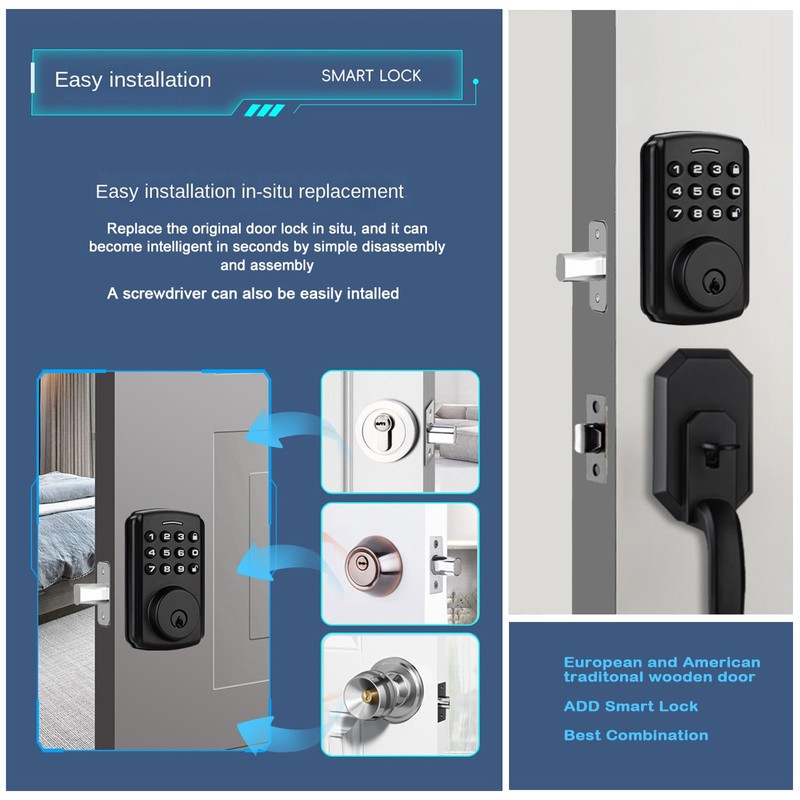 Easy installation

SMART LOCK

Easy installation in-situ replacement

Replace the original door lock in situ, and it can become intelligent in seconds by simple disassembly and assembly

A screwdriver can also be easily intalled

1 2 3
4 5 6 0
7 8 9

1 2 3
4 5 6 0
7 8 9

European and American traditonal wooden door

ADD Smart Lock

Best Combination