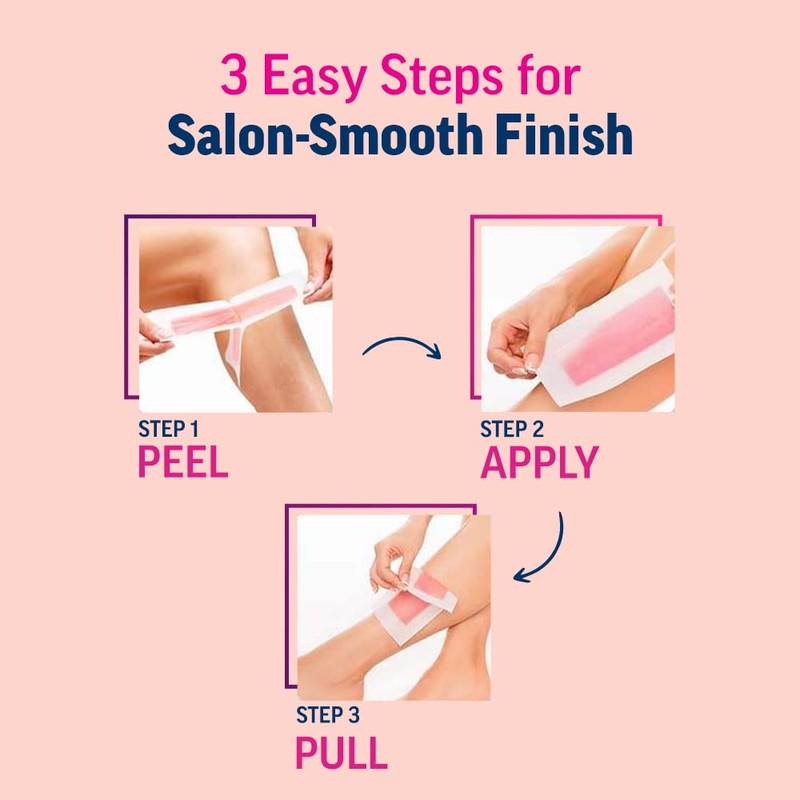 3 Easy Steps for
Salon-Smooth Finish

STEP 1
PEEL

STEP 2
APPLY

STEP 3
PULL