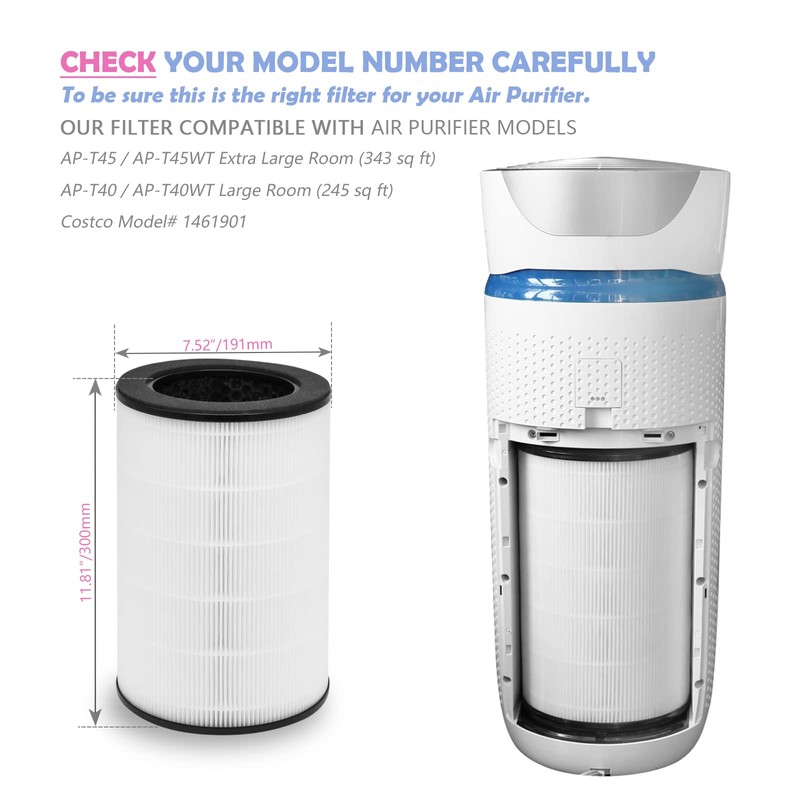 CHECK YOUR MODEL NUMBER CAREFULLY

To be sure this is the right filter for your Air Purifier.

OUR FILTER COMPATIBLE WITH AIR PURIFIER MODELS

AP-T45 / AP-T45WT Extra Large Room (343 sq ft)

AP-T40 / AP-T40WT Large Room (245 sq ft)

Costco Model# 1461901

7.52"/191mm

11.81"/300mm