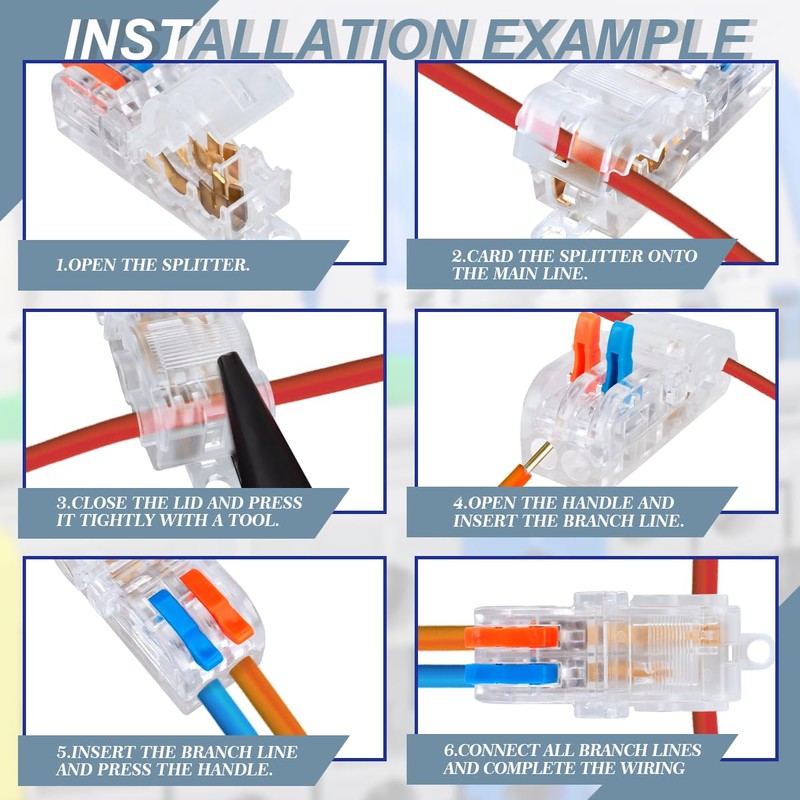 INSTALLATION EXAMPLE

1.OPEN THE SPLITTER.

2.CARD THE SPLITTER ONTO THE MAIN LINE.

3.CLOSE THE LID AND PRESS IT TIGHTLY WITH A TOOL.

4.OPEN THE HANDLE AND INSERT THE BRANCH LINE.

5.INSERT THE BRANCH LINE AND PRESS THE HANDLE.

6.CONNECT ALL BRANCH LINES AND COMPLETE THE WIRING